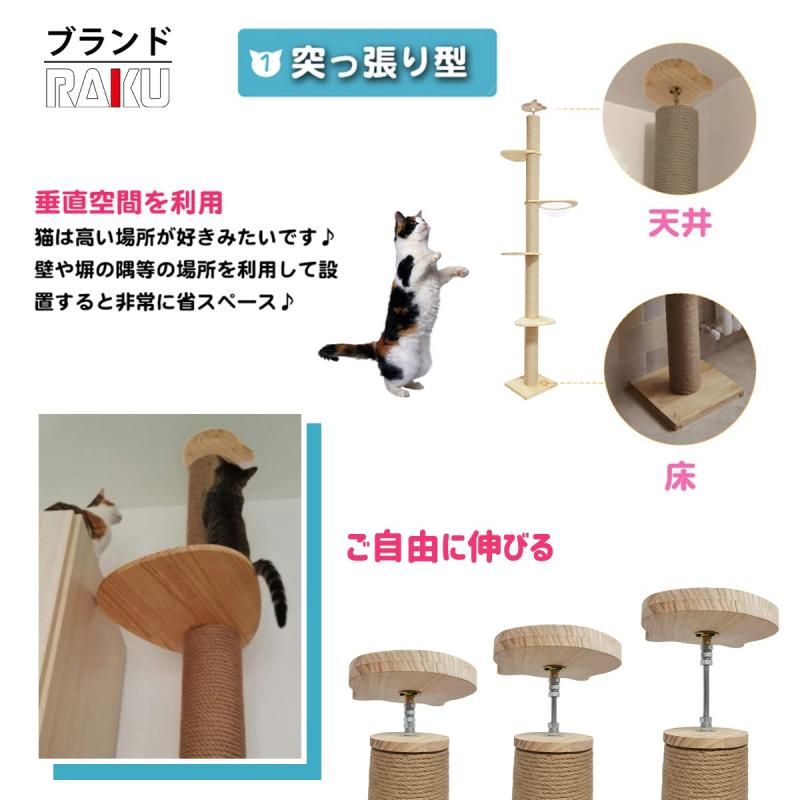 ブランド
RAKU

1 突っ張り型

垂直空間を利用
猫は高い場所が好きみたいです♪
壁や塀の隅等の場所を利用して設置すると非常に省スペース♪

天井

床

ご自由に伸びる