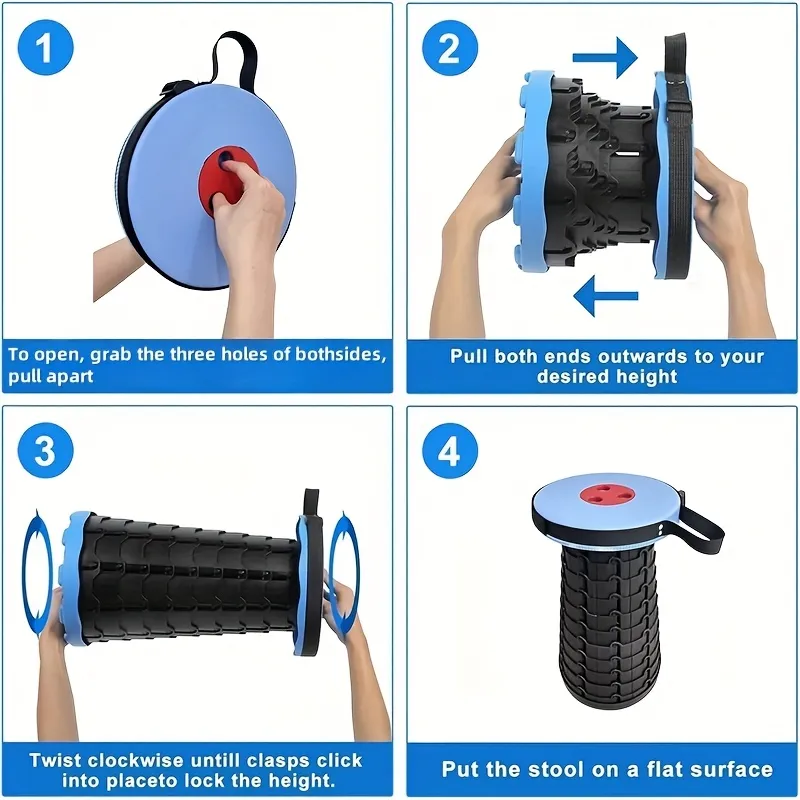 1

To open, grab the three holes of bothsides, pull apart

2

Pull both ends outwards to your desired height

3

Twist clockwise untill clasps click into placeto lock the height.

4

Put the stool on a flat surface