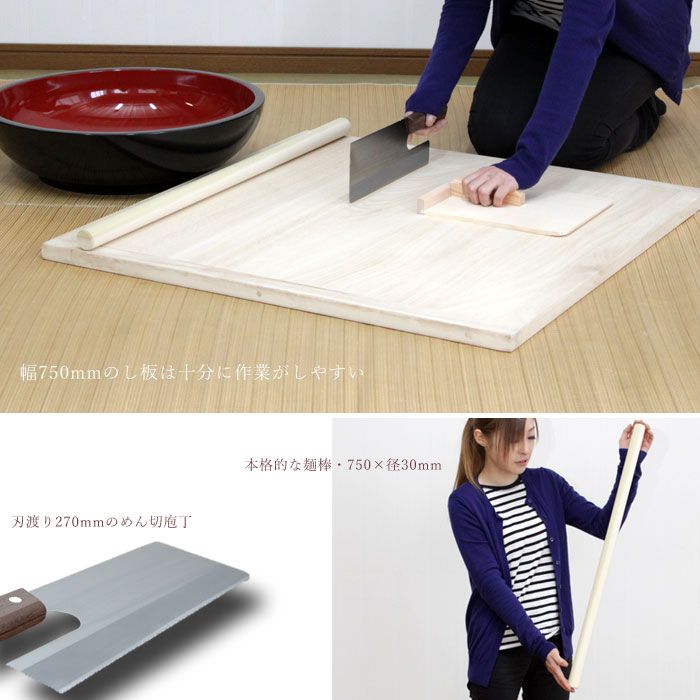 幅750mmのし板は十分に作業がしやすい

本格的な麺棒・750×径30mm

刃渡り270mmのめん切庖丁