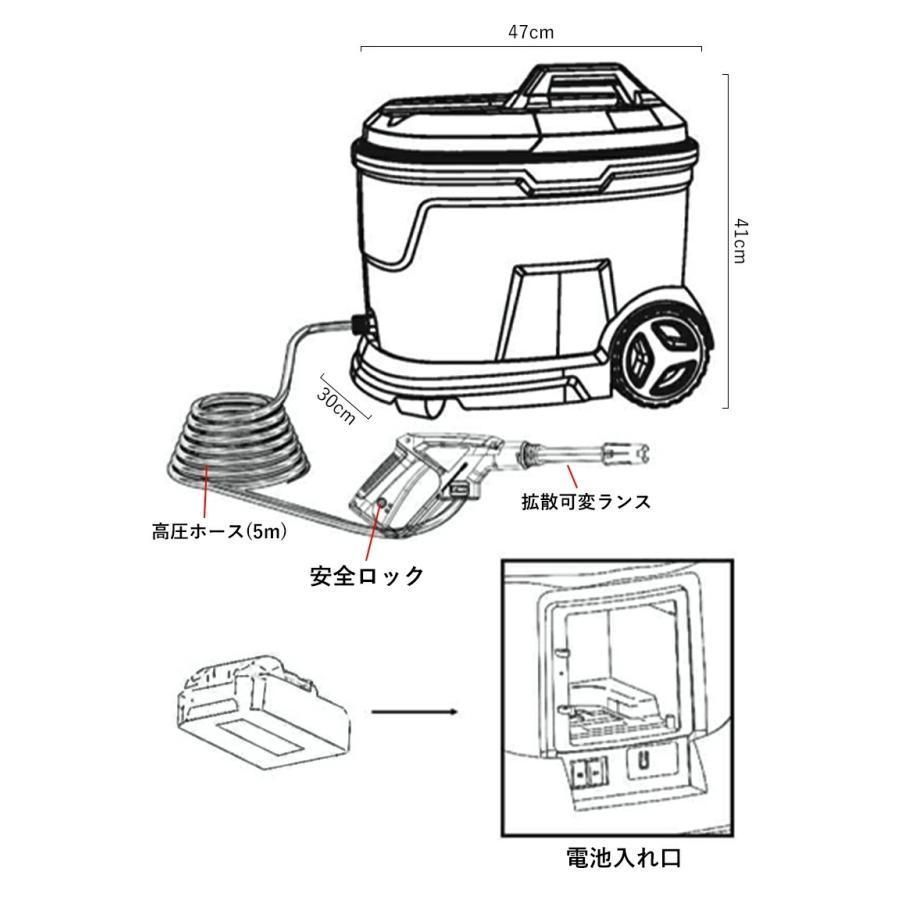 47cm

41cm

30cm

拡散可変ランス

高圧ホース(5m)

安全ロック

電池入れ口