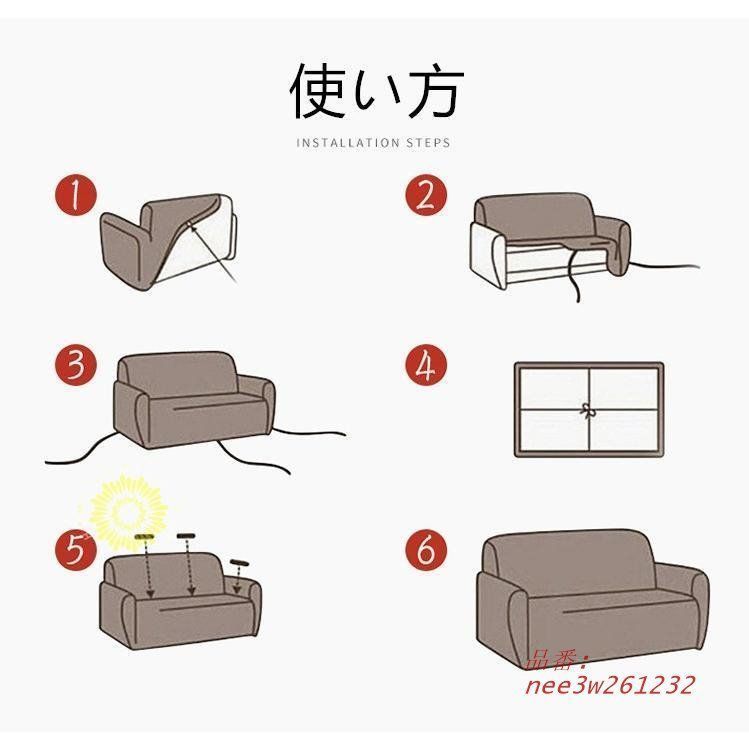 使い方
INSTALLATION STEPS

1

2

3

4

5

6

品番：
nee3w261232