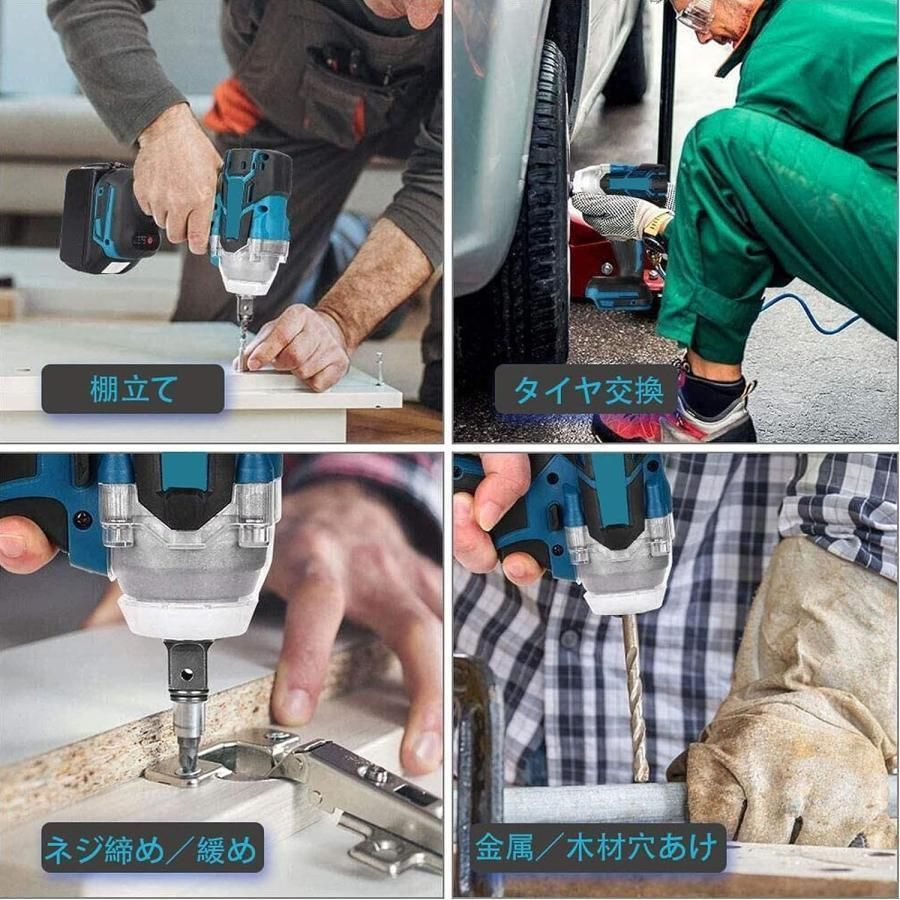 棚立て

タイヤ交換

ネジ締め／緩め

金属／木材穴あけ