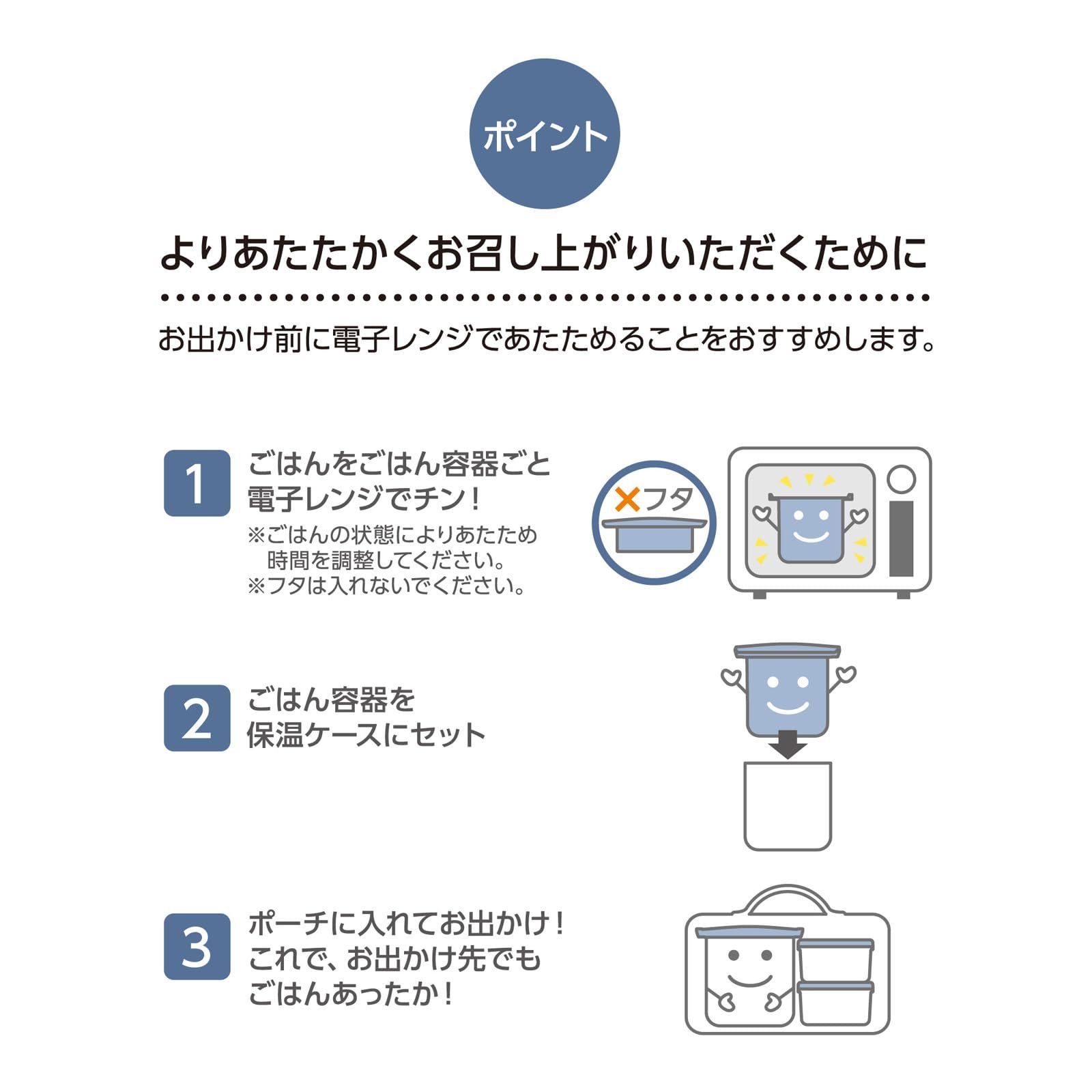 ポイント

よりあたたかくお召し上がりいただくために

お出かけ前に電子レンジであたためることをおすすめします。

1 ごはんをごはん容器ごと電子レンジでチン！
※ごはんの状態によりあたため時間を調整してください。
※フタは入れないでください。

×フタ

2 ごはん容器を保温ケースにセット

3 ポーチに入れてお出かけ！これで、お出かけ先でもごはんあったか！