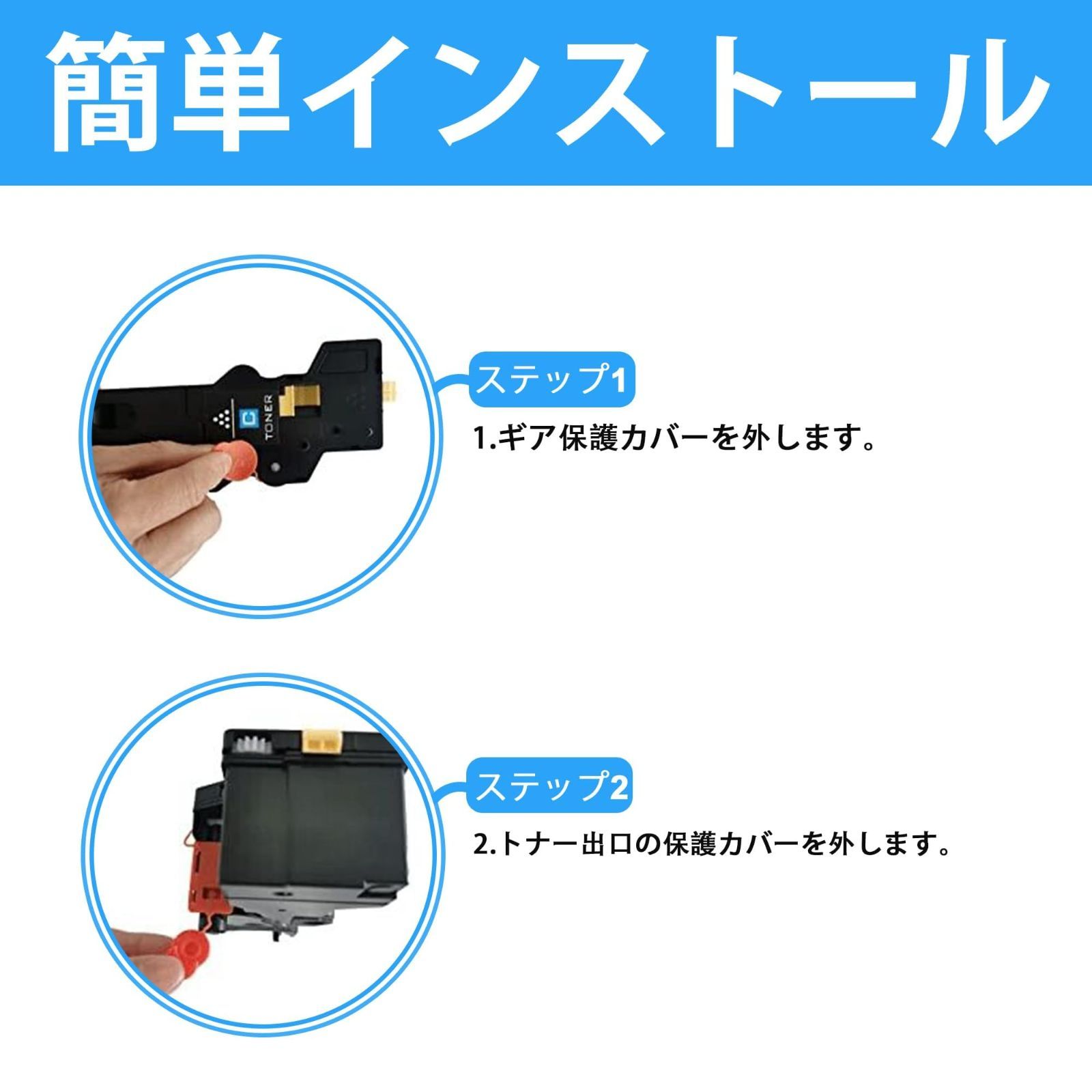 簡単インストール

C
TONER

ステップ1

1.ギア保護カバーを外します。

ステップ2

2.トナー出口の保護カバーを外します。