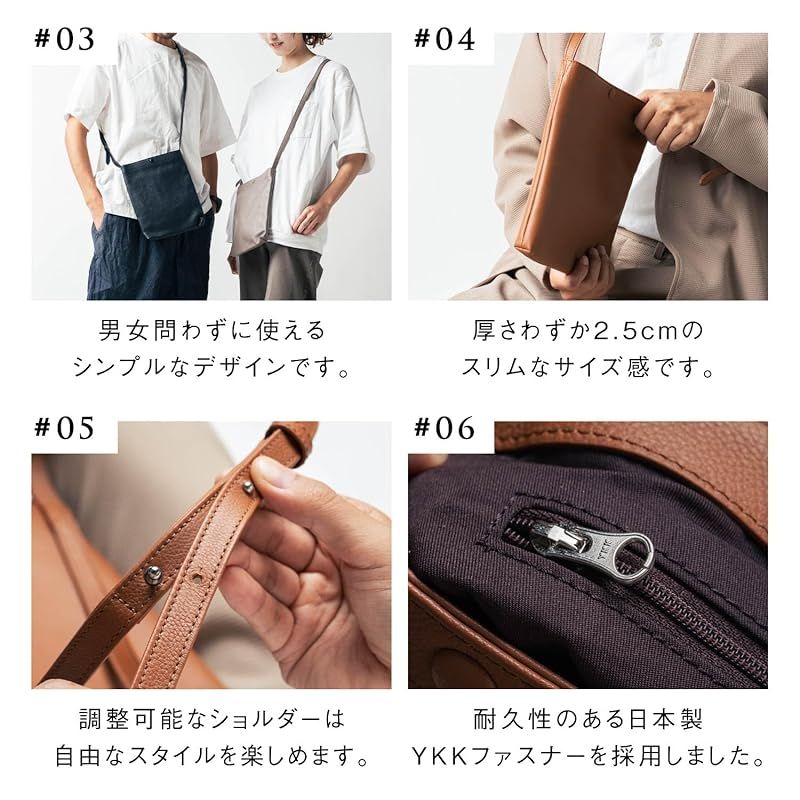 #03

男女問わずに使える
シンプルなデザインです。

#04

厚さわずか2.5cmの
スリムなサイズ感です。

#05

調整可能なショルダーは
自由なスタイルを楽しめます。

#06

YKK

耐久性のある日本製
YKKファスナーを採用しました。