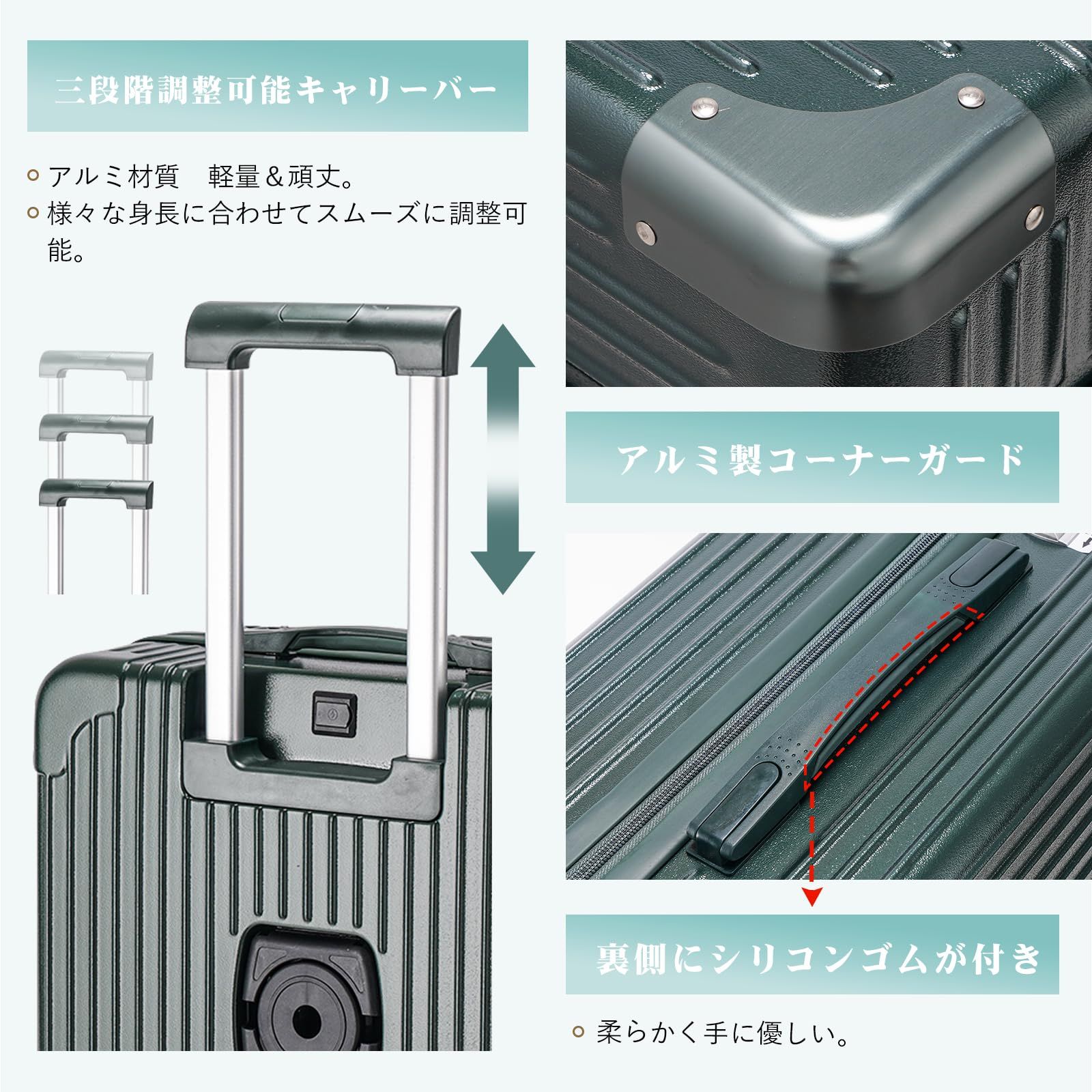 三段階調整可能キャリーバー

アルミ材質　軽量＆頑丈。
様々な身長に合わせてスムーズに調整可能。

アルミ製コーナーガード

裏側にシリコンゴムが付き

柔らかく手に優しい。