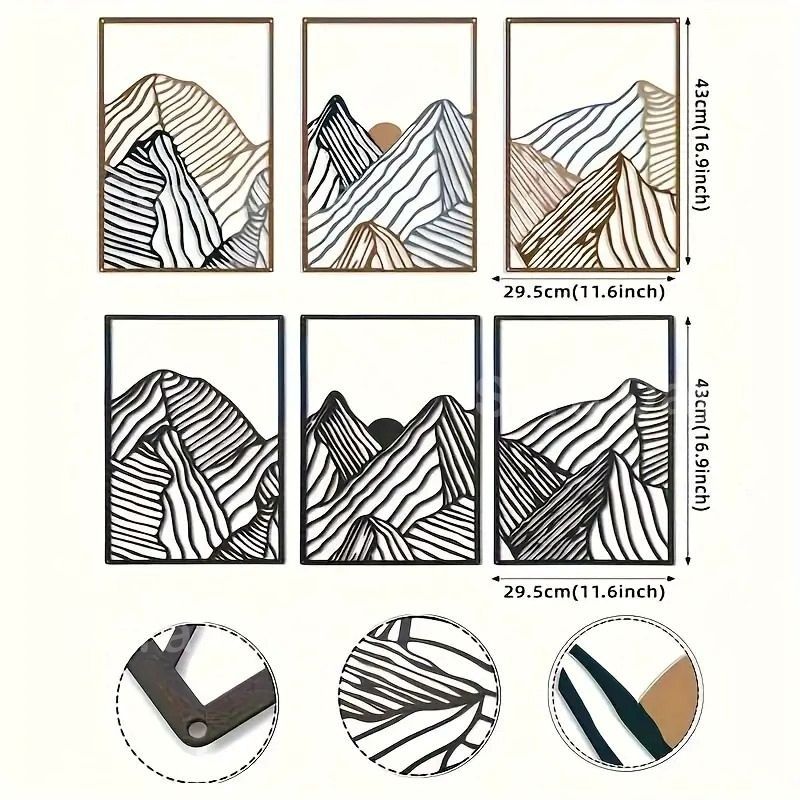 43cm(16.9inch)

29.5cm(11.6inch)

43cm(16.9inch)

29.5cm(11.6inch)