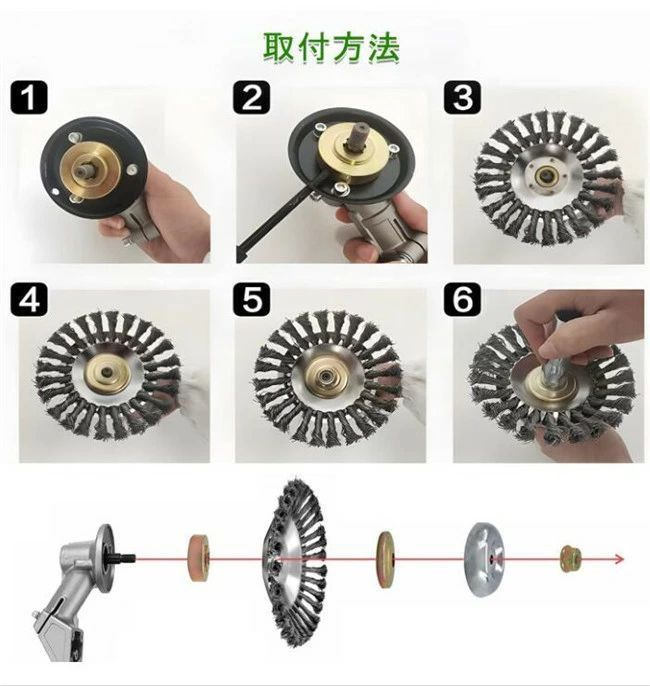 取付方法

1

2

3

4

5

6