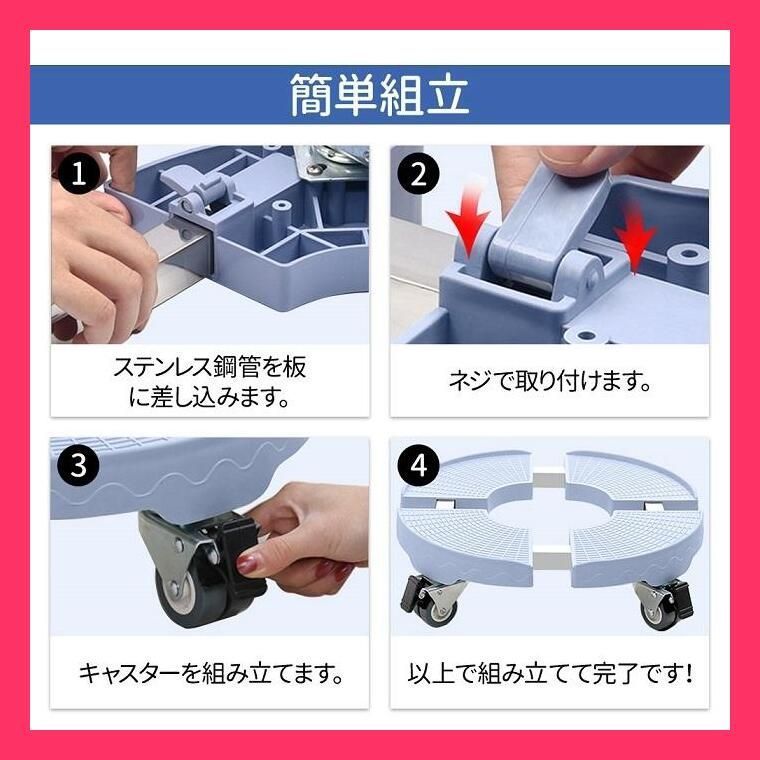 簡単組立

1
ステンレス鋼管を板に差し込みます。

2
ネジで取り付けます。

3
キャスターを組み立てます。

4
以上で組み立てて完了です！