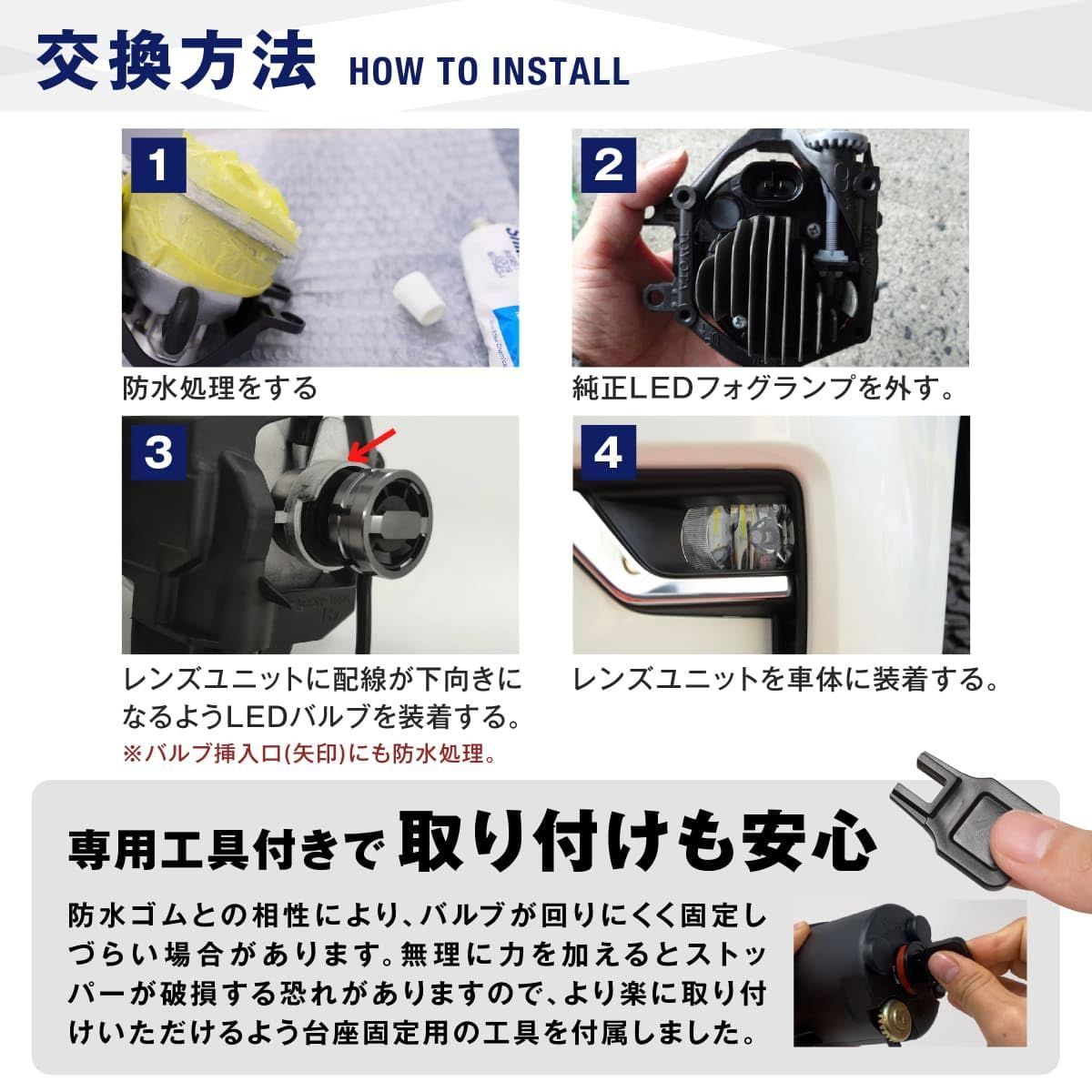 交換方法 HOW TO INSTALL

1
防水処理をする

2
純正LEDフォグランプを外す。

3
レンズユニットに配線が下向きになるようLEDバルブを装着する。
※バルブ挿入口(矢印)にも防水処理。

4
レンズユニットを車体に装着する。

専用工具付きで取り付けも安心

防水ゴムとの相性により、バルブが回りにくく固定しづらい場合があります。無理に力を加えるとストッパーが破損する恐れがありますので、より楽に取り付けいただけるよう台座固定用の工具を付属しました。