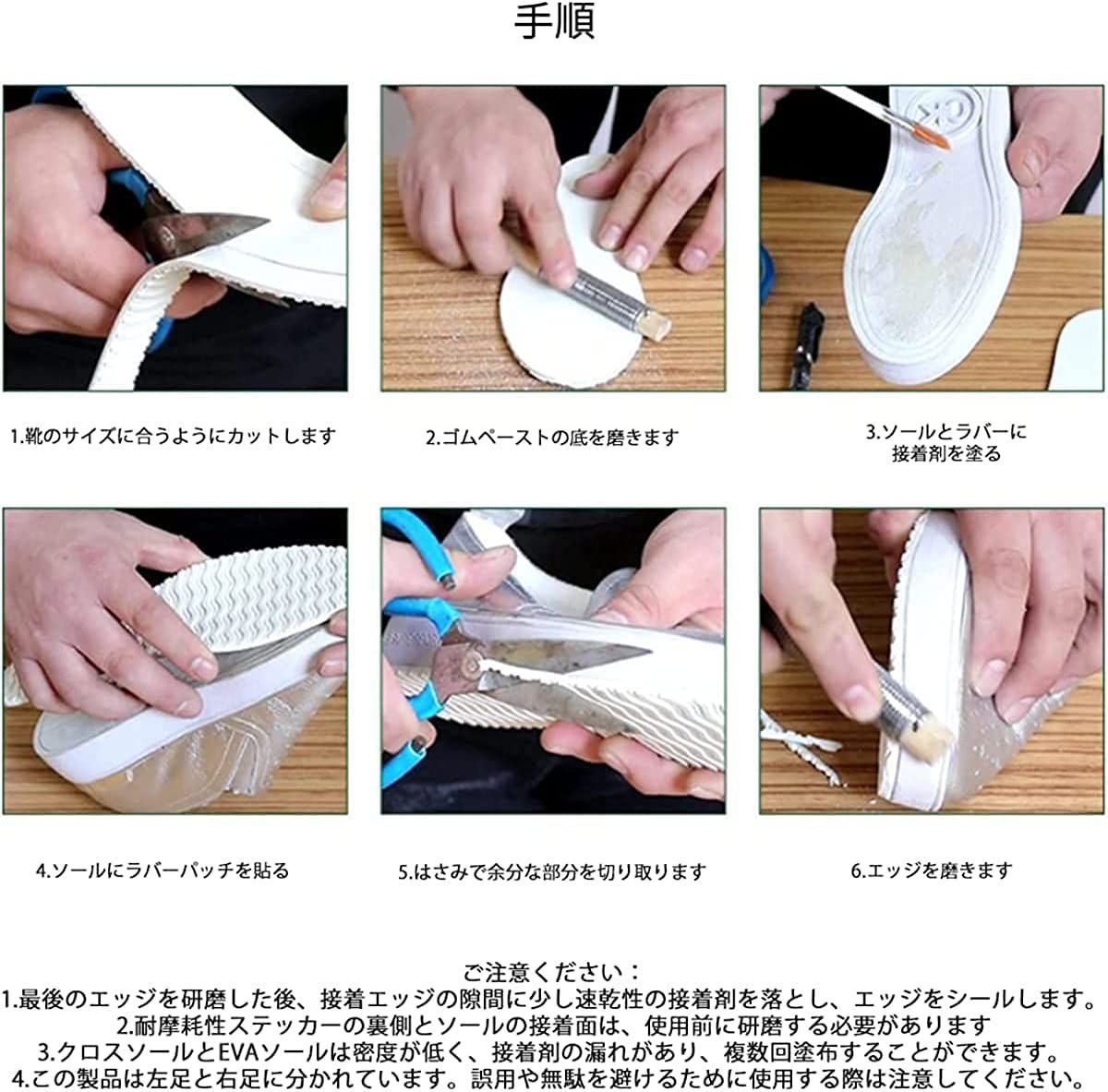 手順

1.靴のサイズに合うようにカットします

2.ゴムペーストの底を磨きます

3.ソールとラバーに接着剤を塗る

4.ソールにラバーパッチを貼る

5.はさみで余分な部分を切り取ります

6.エッジを磨きます

ご注意ください：
1.最後のエッジを研磨した後、接着エッジの隙間に少し速乾性の接着剤を落とし、エッジをシールします。
2.耐摩耗性ステッカーの裏側とソールの接着面は、使用前に研磨する必要があります
3.クロスソールとEVAソールは密度が低く、接着剤の漏れがあり、複数回塗布することができます。
4.この製品は左足と右足に分かれています。誤用や無駄を避けるために使用する際は注意してください。