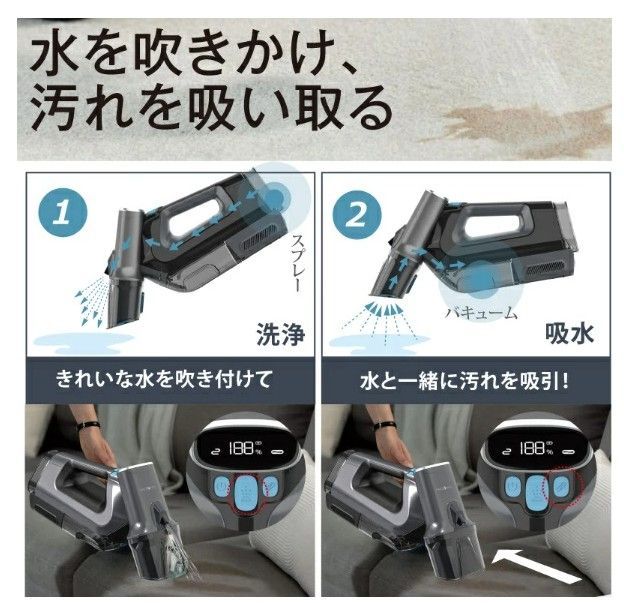 水を吹きかけ、
汚れを吸い取る

1

スプレー

洗浄

きれいな水を吹き付けて

188 %

2

バキューム

吸水

水と一緒に汚れを吸引!

188 %