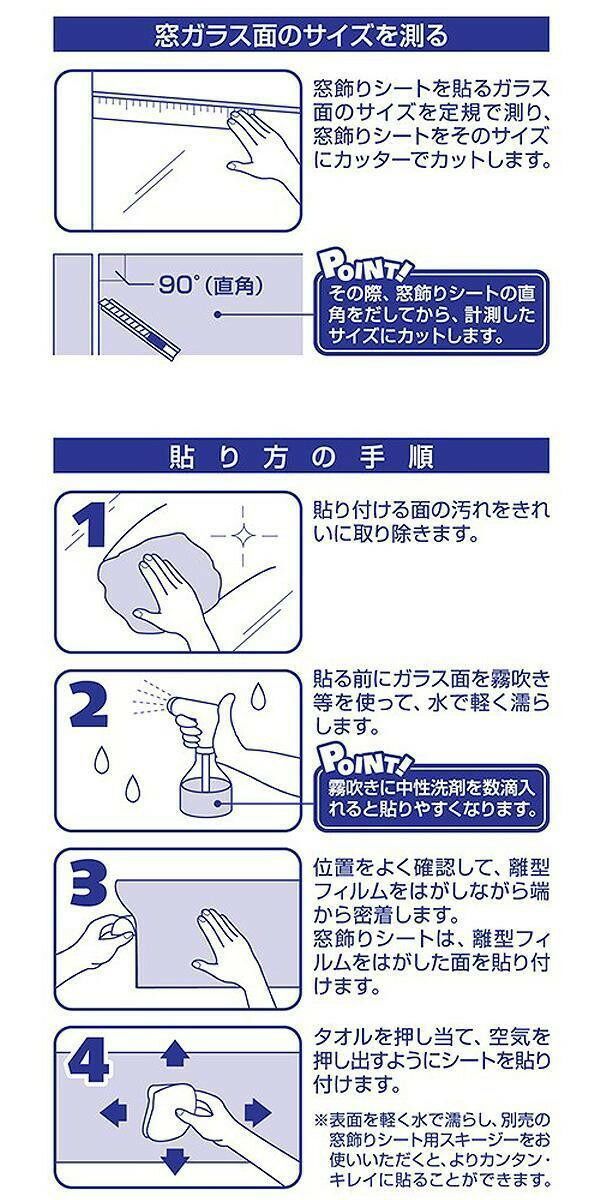 窓ガラス面のサイズを測る

窓飾りシートを貼るガラス面のサイズを定規で測り、窓飾りシートをそのサイズにカッターでカットします。

90°(直角)

POINT!
その際、窓飾りシートの直角をだしてから、計測したサイズにカットします。

貼り方の手順

1
貼り付ける面の汚れをきれいに取り除きます。

2
貼る前にガラス面を霧吹き等を使って、水で軽く濡らします。

POINT!
霧吹きに中性洗剤を数滴入れると貼りやすくなります。

3
位置をよく確認して、離型フィルムをはがしながら端から密着します。
窓飾りシートは、離型フィルムをはがした面を貼り付けます。

4
タオルを押し当て、空気を押し出すようにシートを貼り付けます。

※表面を軽く水で濡らし、別売の窓飾りシート用スキージーをお使いいただくと、よりカンタン・キレイに貼ることができます。