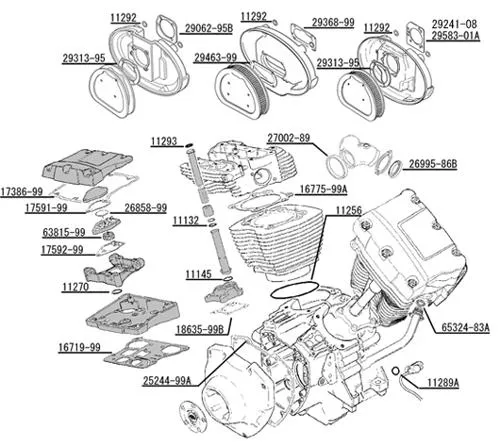 11292
29062-95B
29313-95
11292
29368-99
29463-99
11292
29241-08
29583-01A
29313-95
11293
27002-89
26995-86B
17386-99
17591-99
26858-99
16775-99A
11132
11256
63815-99
17592-99
11145
11270
18635-99B
65324-83A
16719-99
25244-99A
11289A