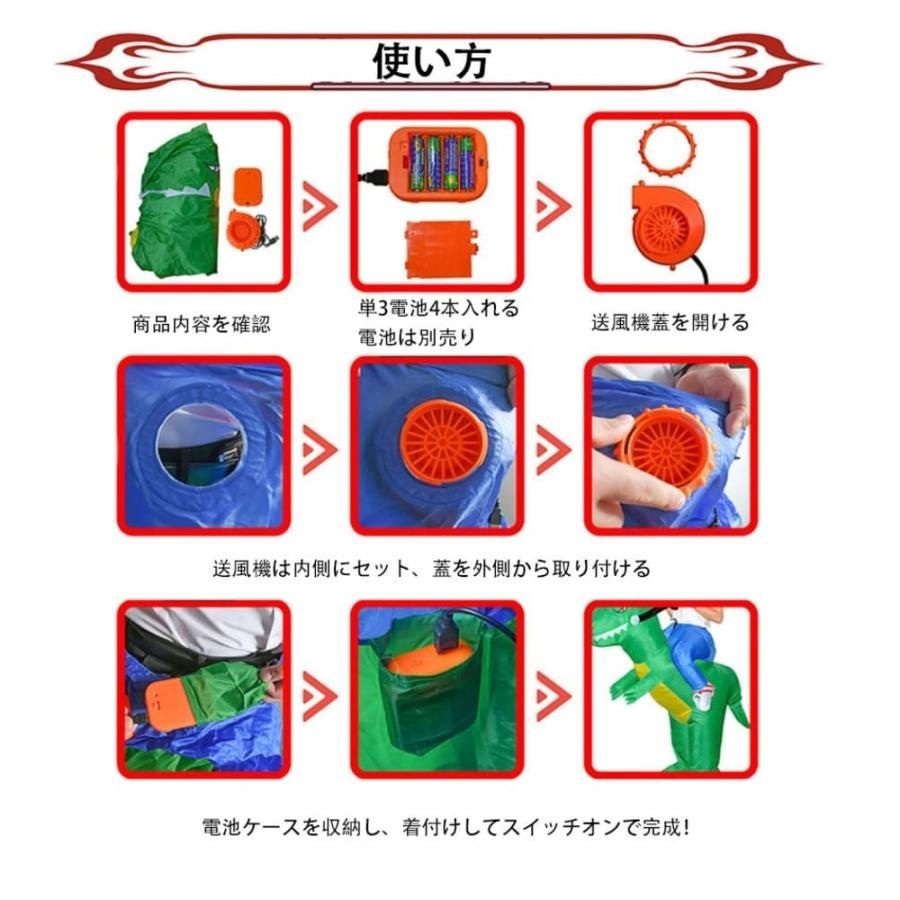 使い方

商品内容を確認

単3電池4本入れる
電池は別売り

送風機蓋を開ける

送風機は内側にセット、蓋を外側から取り付ける

電池ケースを収納し、着付けしてスイッチオンで完成!