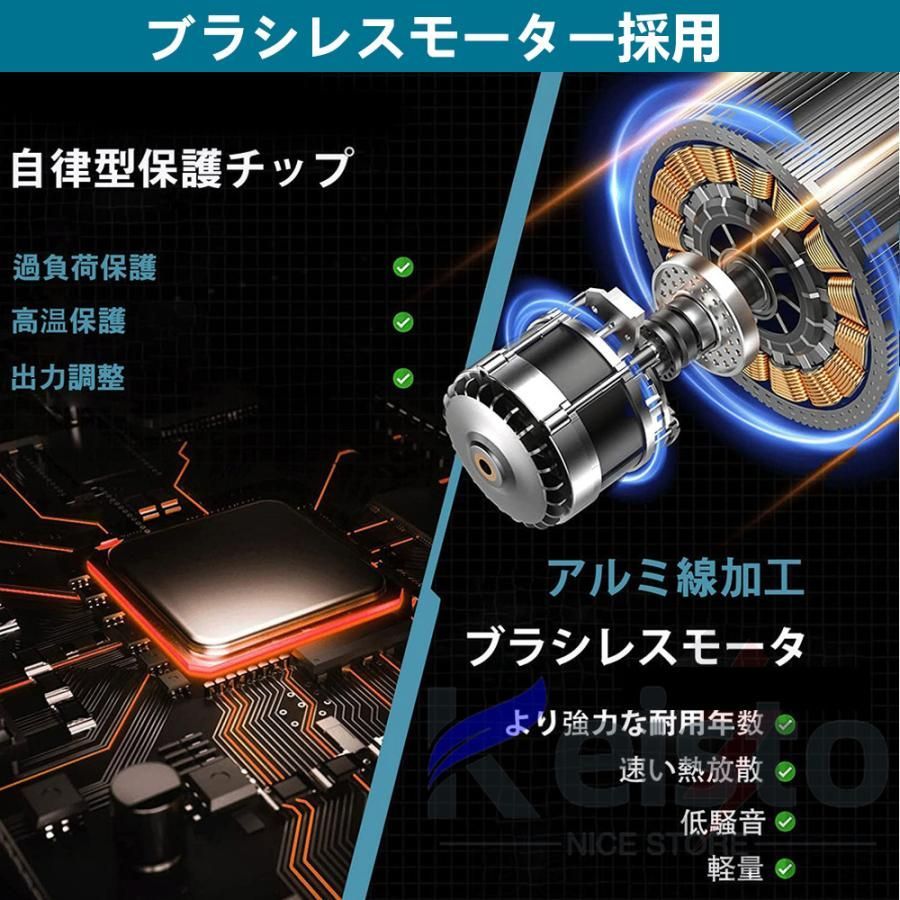 ブラシレスモーター採用

自律型保護チップ

過負荷保護

高温保護

出力調整

アルミ線加工

ブラシレスモータ

より強力な耐用年数

速い熱放散

低騒音

軽量

Keisto

NICE STORE