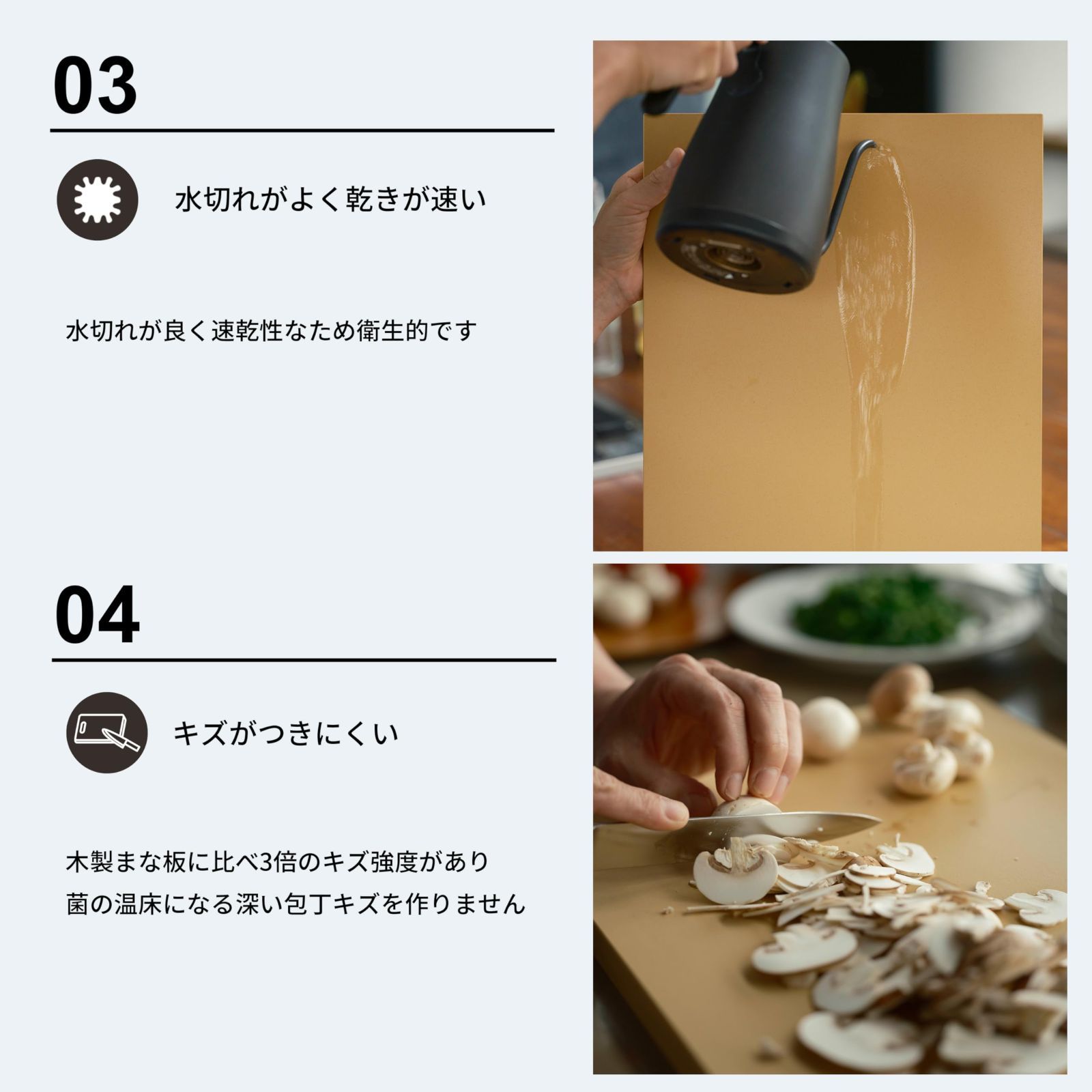 03

水切れがよく乾きが速い

水切れが良く速乾性なため衛生的です

04

キズがつきにくい

木製まな板に比べ3倍のキズ強度があり
菌の温床になる深い包丁キズを作りません