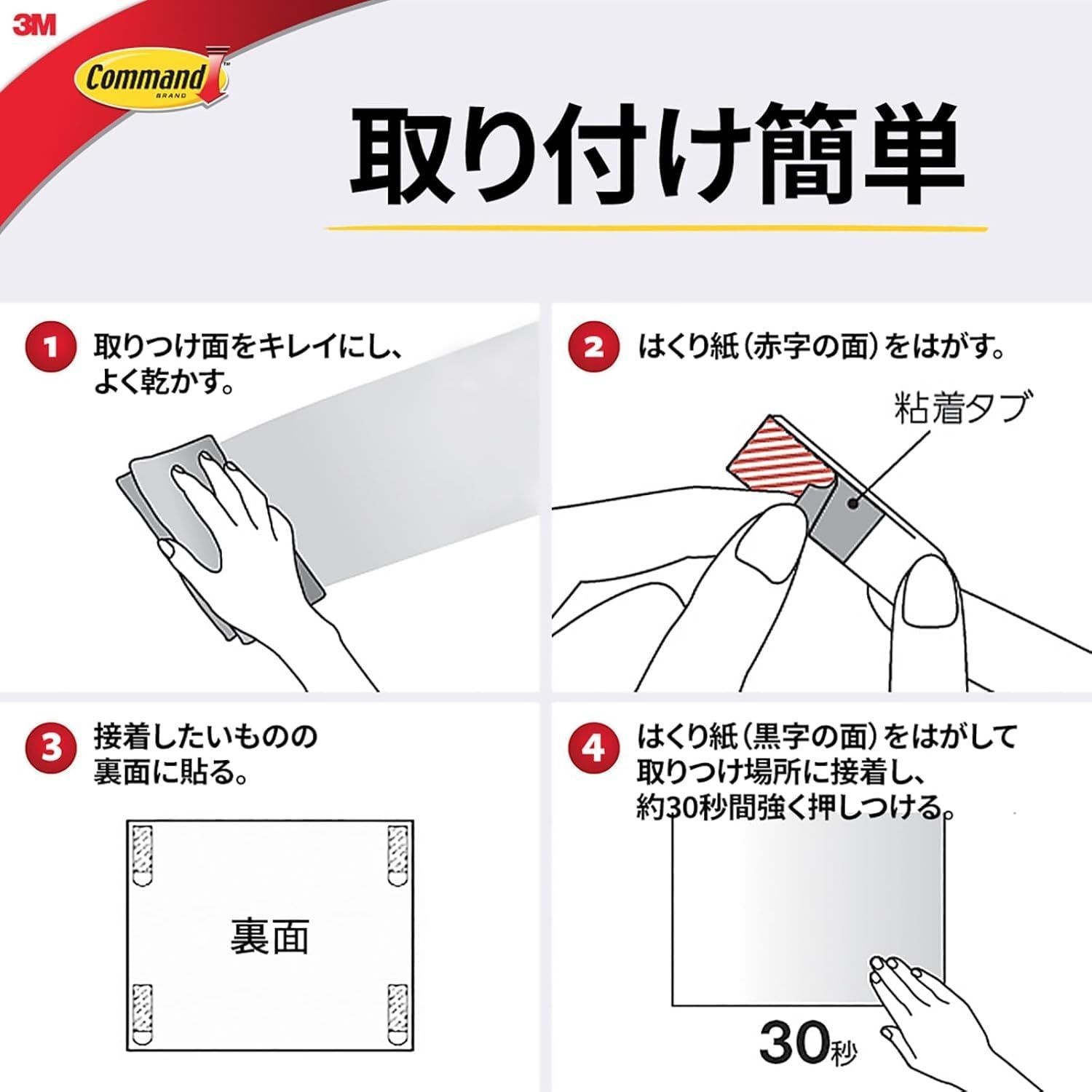 3M

Command
BRAND

取り付け簡単

1 取りつけ面をキレイにし、よく乾かす。

2 はくり紙（赤字の面）をはがす。

粘着タブ

3 接着したいものの裏面に貼る。

裏面

4 はくり紙（黒字の面）をはがして取りつけ場所に接着し、約30秒間強く押しつける。

30秒