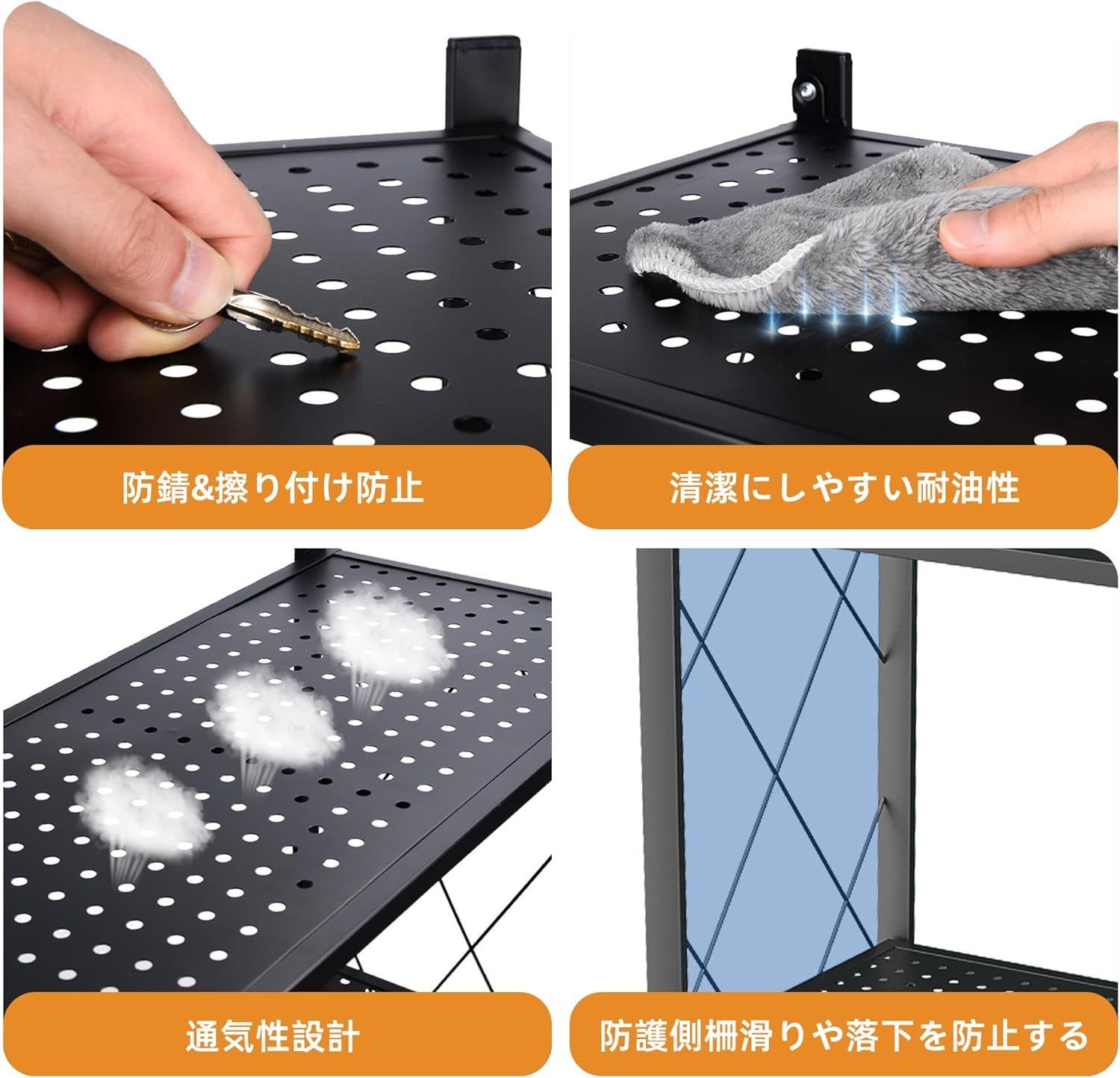 防錆&擦り付け防止

清潔にしやすい耐油性

通気性設計

防護側柵滑りや落下を防止する