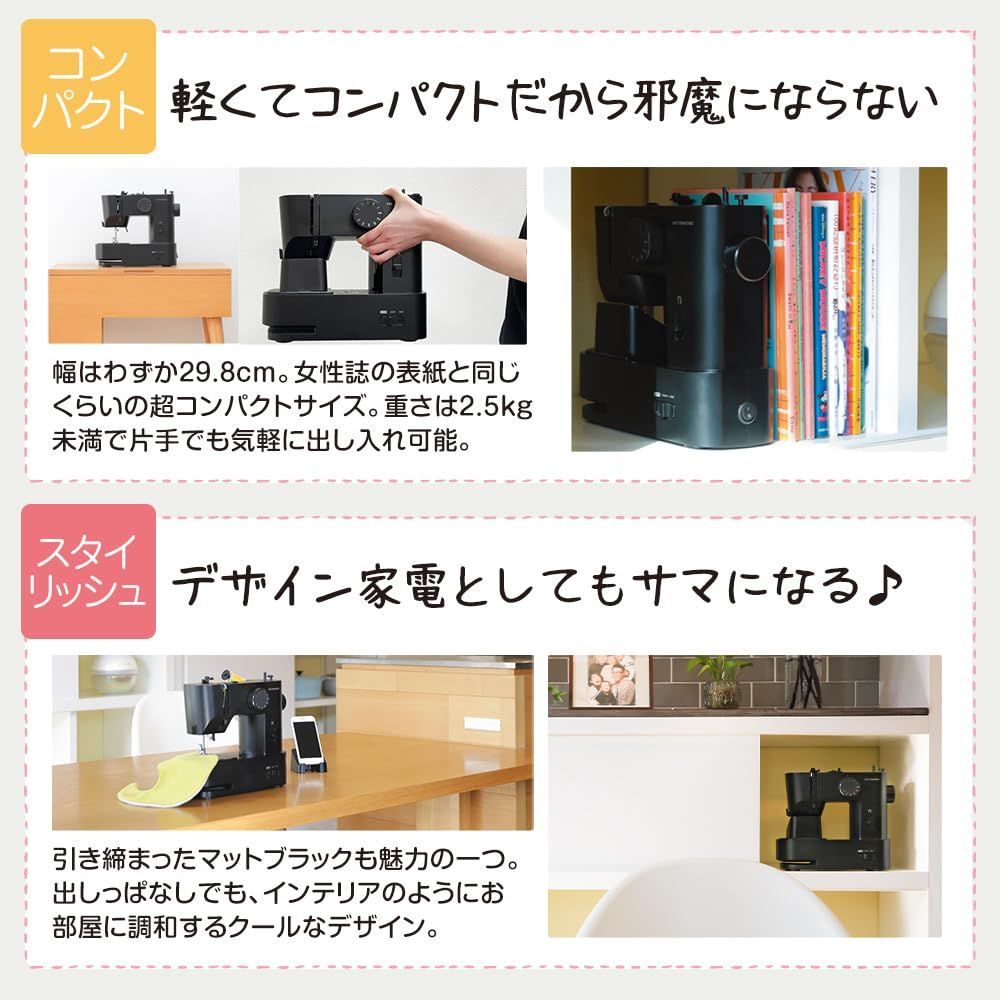 コンパクト

軽くてコンパクトだから邪魔にならない

幅はわずか29.8cm。女性誌の表紙と同じくらいの超コンパクトサイズ。重さは2.5kg未満で片手でも気軽に出し入れ可能。

スタイリッシュ

デザイン家電としてもサマになる♪

引き締まったマットブラックも魅力の一つ。出しっぱなしでも、インテリアのようにお部屋に調和するクールなデザイン。