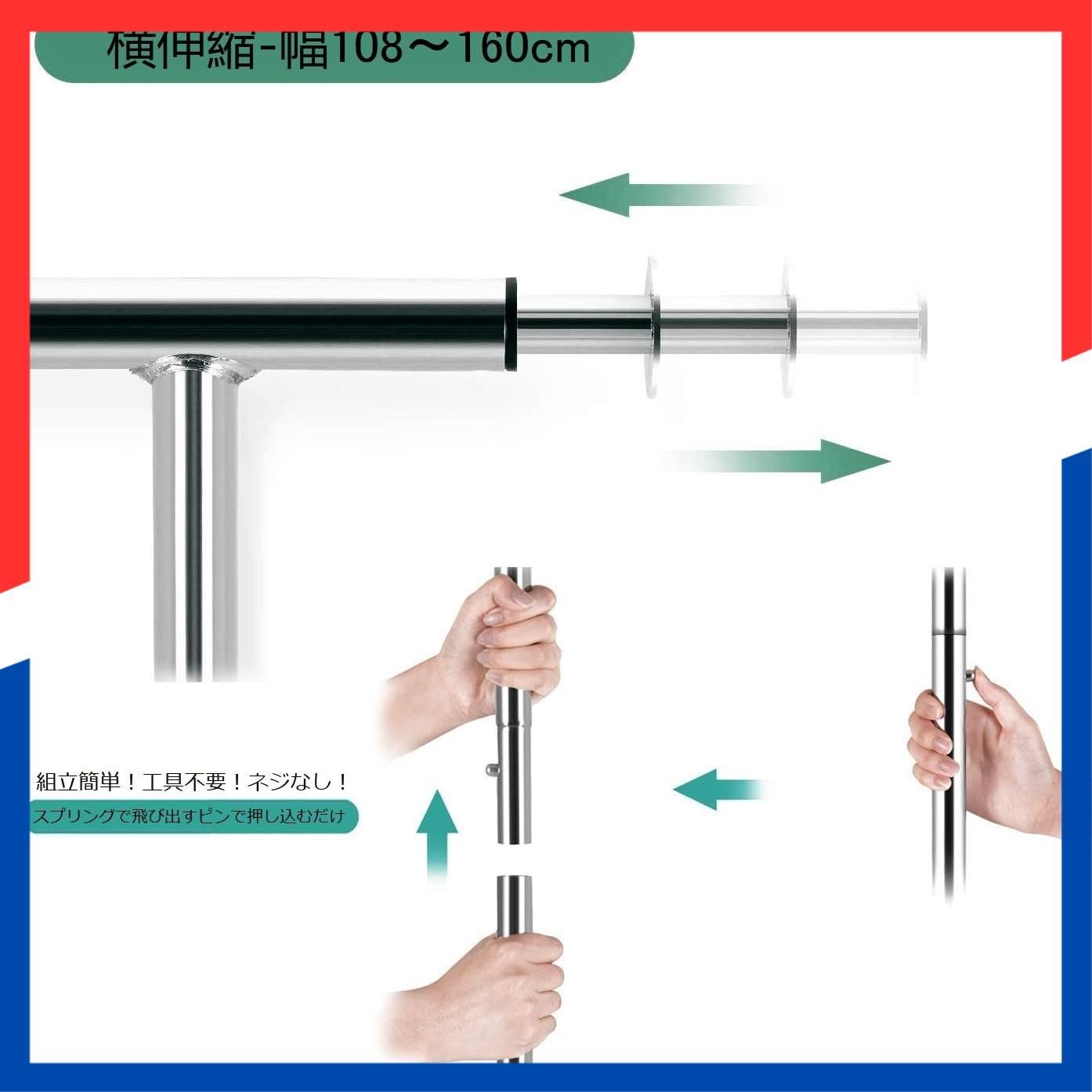 横伸縮-幅108～160cm

組立簡単！工具不要！ネジなし！

スプリングで飛び出すピンで押し込むだけ