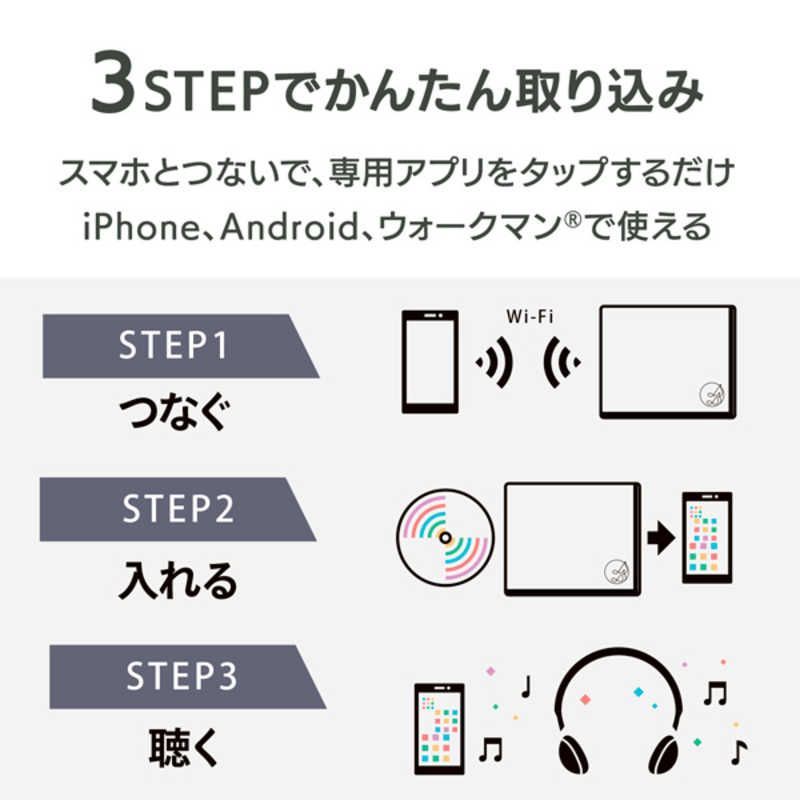 3STEPでかんたん取り込み

スマホとつないで、専用アプリをタップするだけ
iPhone、Android、ウォークマン®で使える

STEP1
つなぐ

Wi-Fi

STEP2
入れる

STEP3
聴く