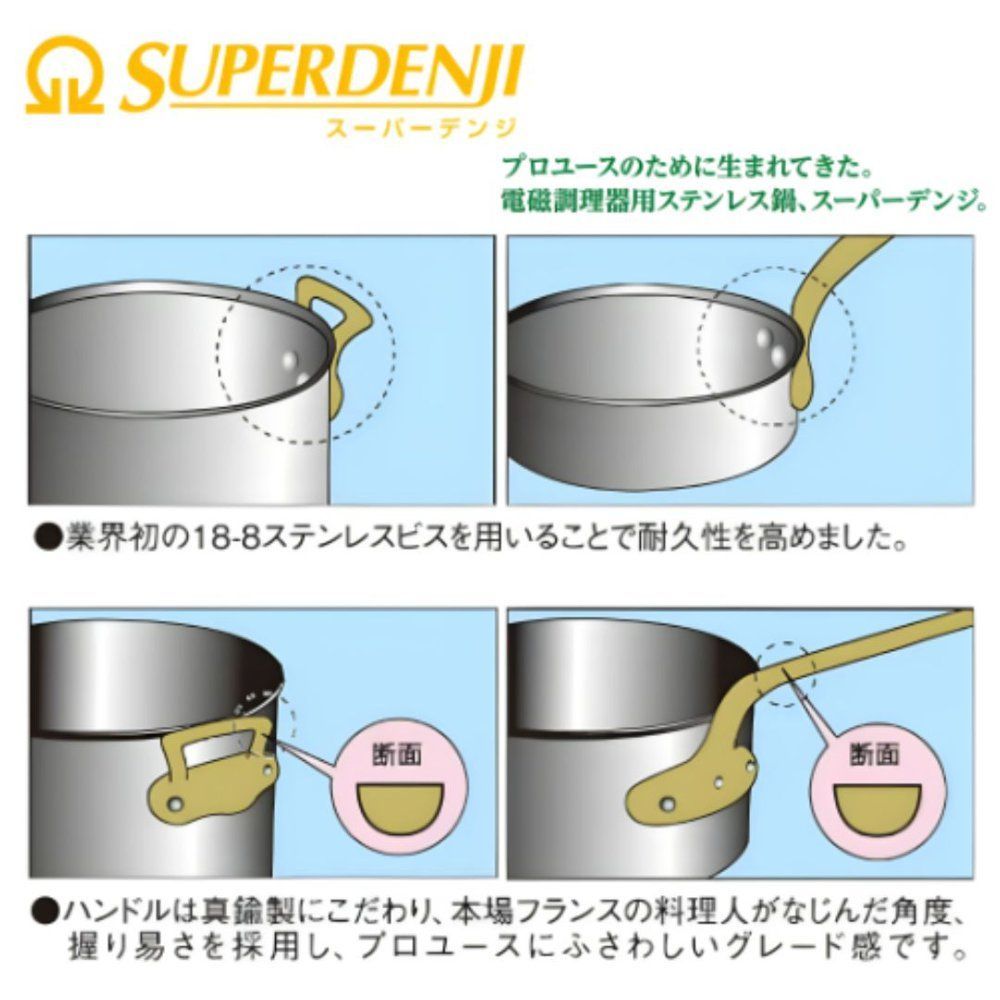 SUPERDENJI
スーパーデンジ

プロユースのために生まれてきた。
電磁調理器用ステンレス鍋、スーパーデンジ。

●業界初の18-8ステンレスビスを用いることで耐久性を高めました。

断面

断面

●ハンドルは真鍮製にこだわり、本場フランスの料理人がなじんだ角度、握り易さを採用し、プロユースにふさわしいグレード感です。