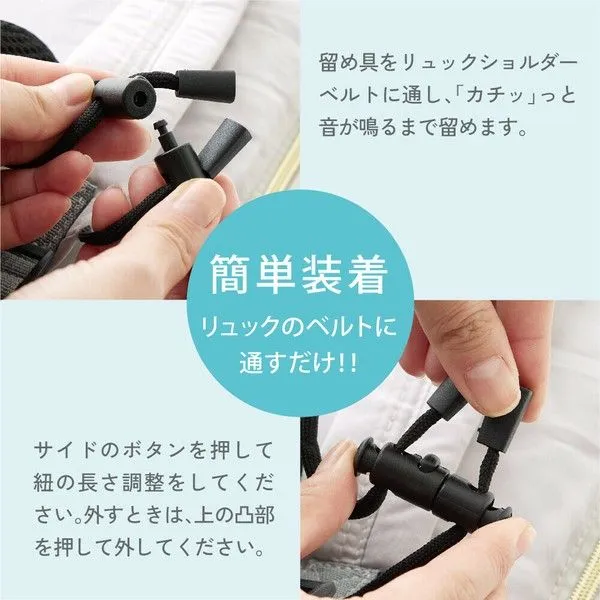 留め具をリュックショルダーベルトに通し、「カチッ」っと音が鳴るまで留めます。

簡単装着
リュックのベルトに通すだけ!!

サイドのボタンを押して紐の長さ調整をしてください。外すときは、上の凸部を押して外してください。