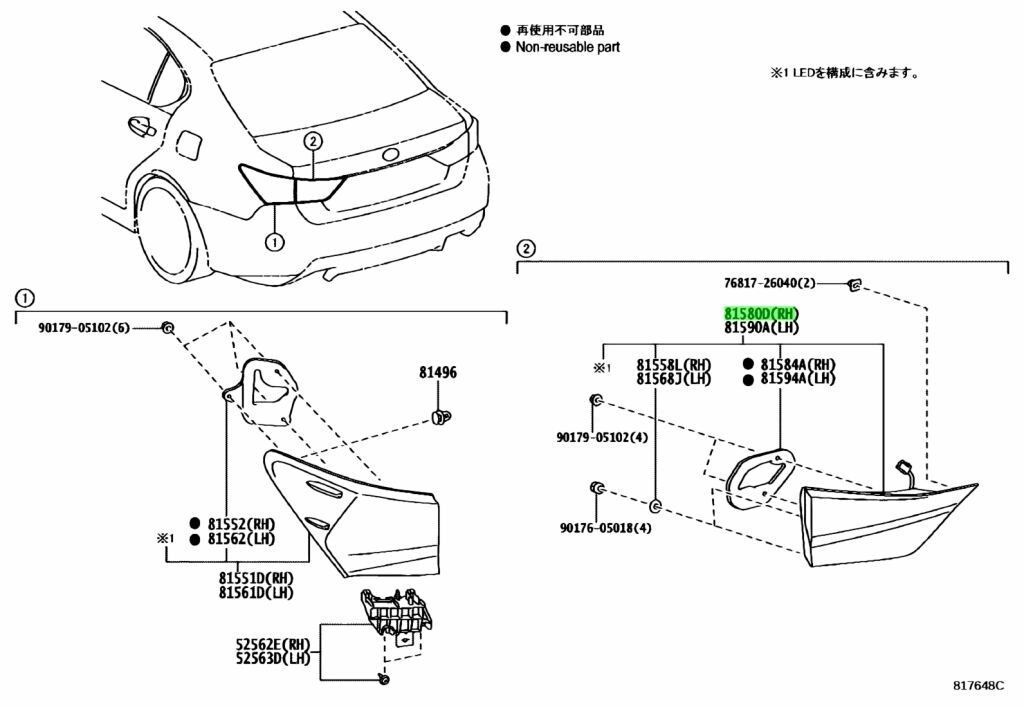 ● 再使用不可部品
● Non-reusable part

※1 LEDを構成に含みます。

2

1

1

90179-05102(6)

81496

● 81552(RH)
● 81562(LH)

※1

81551D(RH)
81561D(LH)

52562E(RH)
52563D(LH)

2

76817-26040(2)

81580D(RH)
81590A(LH)

※1

81558L(RH)
81568J(LH)

● 81584A(RH)
● 81594A(LH)

90179-05102(4)

90176-05018(4)

817648C