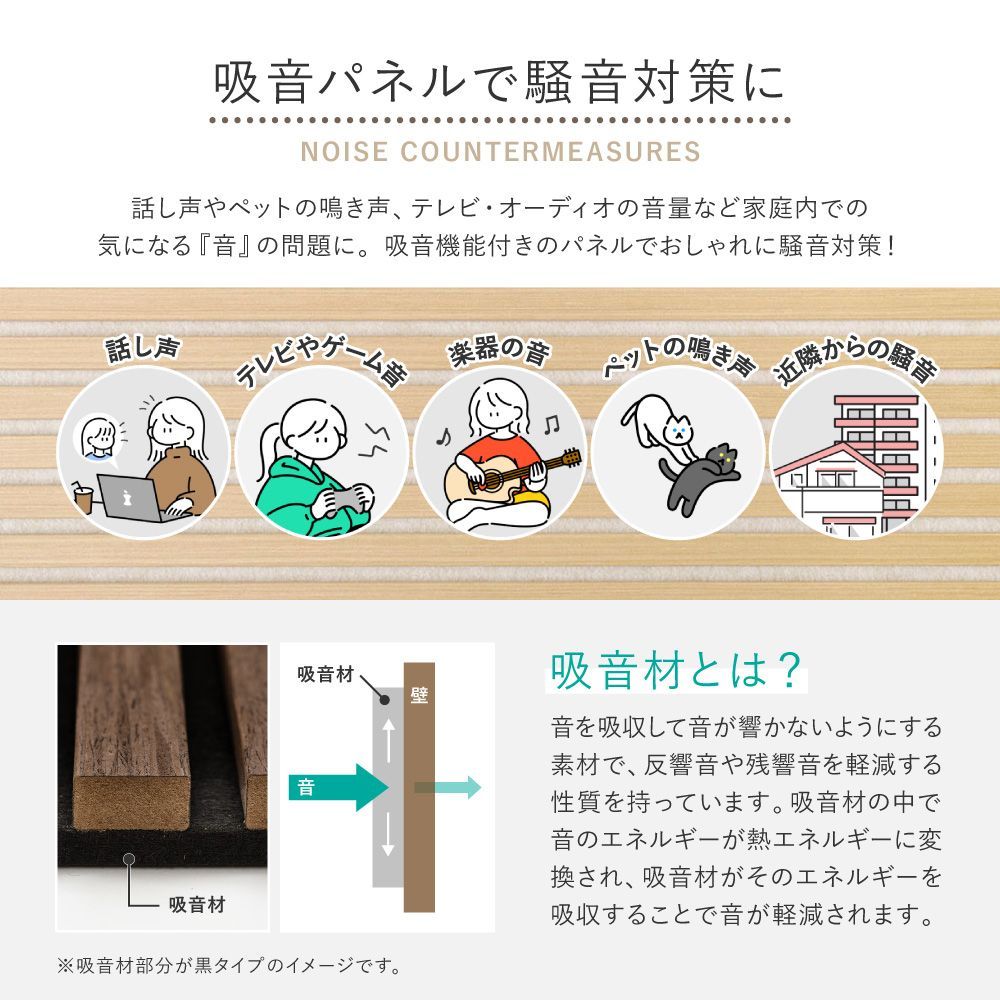 吸音パネルで騒音対策に

NOISE COUNTERMEASURES

話し声やペットの鳴き声、テレビ・オーディオの音量など家庭内での気になる『音』の問題に。吸音機能付きのパネルでおしゃれに騒音対策！

話し声

テレビやゲーム音

楽器の音

ペットの鳴き声

近隣からの騒音

吸音材

吸音材

壁

音

吸音材とは？

音を吸収して音が響かないようにする素材で、反響音や残響音を軽減する性質を持っています。吸音材の中で音のエネルギーが熱エネルギーに変換され、吸音材がそのエネルギーを吸収することで音が軽減されます。

※吸音材部分が黒タイプのイメージです。