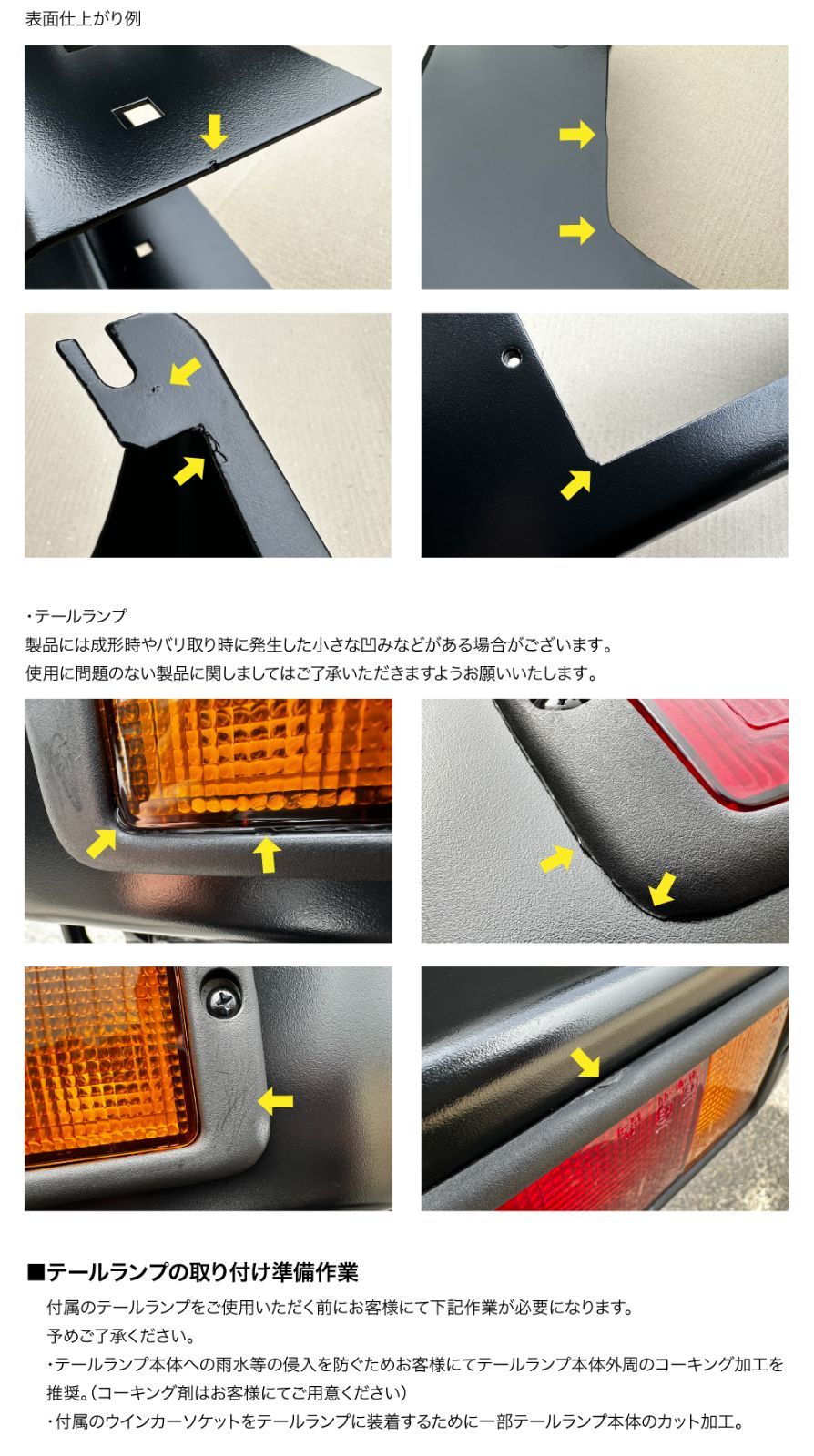 表面仕上がり例

・テールランプ
製品には成形時やバリ取り時に発生した小さな凹みなどがある場合がございます。
使用に問題のない製品に関しましてはご了承いただきますようお願いいたします。

■テールランプの取り付け準備作業

付属のテールランプをご使用いただく前にお客様にて下記作業が必要になります。
予めご了承ください。
・テールランプ本体への雨水等の侵入を防ぐためお客様にてテールランプ本体外周のコーキング加工を推奨。(コーキング剤はお客様にてご用意ください)
・付属のウインカーソケットをテールランプに装着するために一部テールランプ本体のカット加工。