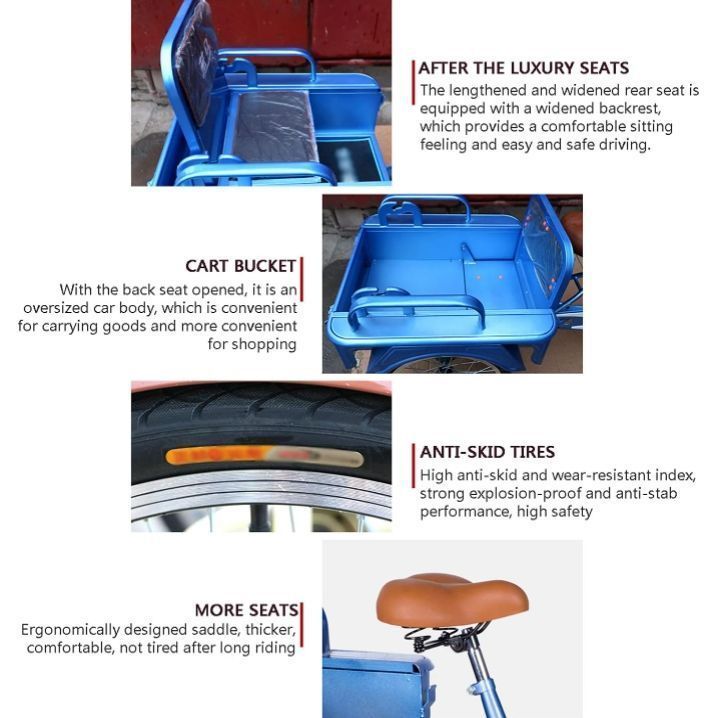 AFTER THE LUXURY SEATS
The lengthened and widened rear seat is equipped with a widened backrest, which provides a comfortable sitting feeling and easy and safe driving.

CART BUCKET
With the back seat opened, it is an oversized car body, which is convenient for carrying goods and more convenient for shopping

ANTI-SKID TIRES
High anti-skid and wear-resistant index, strong explosion-proof and anti-stab performance, high safety

MORE SEATS
Ergonomically designed saddle, thicker, comfortable, not tired after long riding