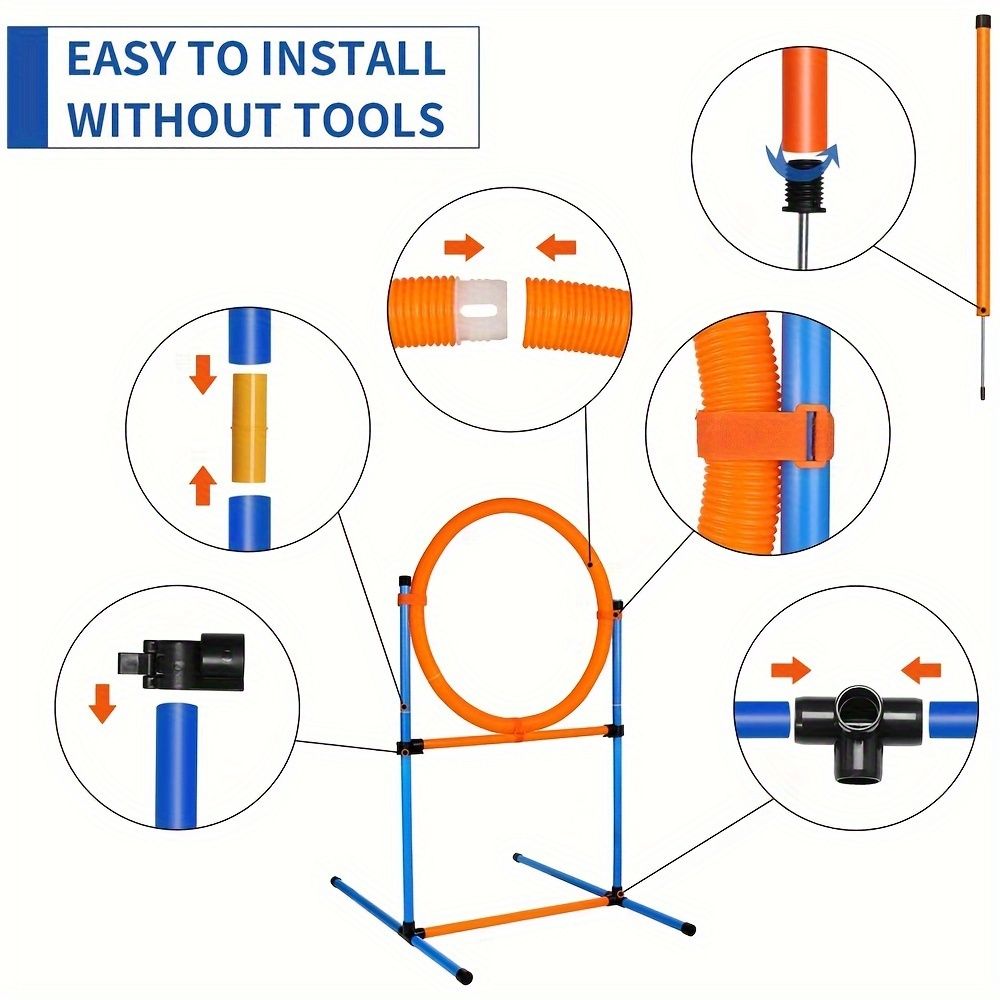 EASY TO INSTALL WITHOUT TOOLS