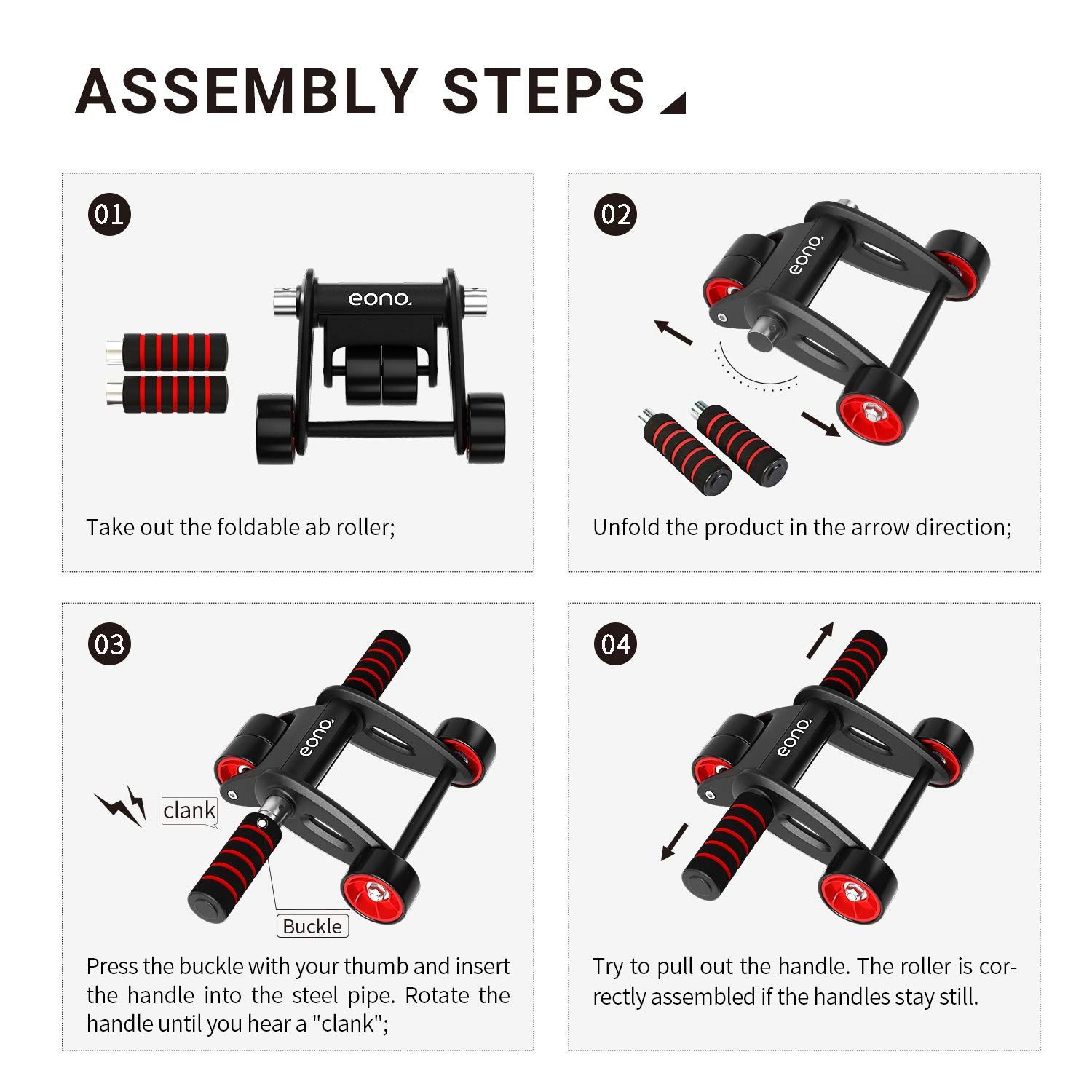 ASSEMBLY STEPS

01

eono.

Take out the foldable ab roller;

02

eono.

Unfold the product in the arrow direction;

03

eono.

clank

Buckle

Press the buckle with your thumb and insert the handle into the steel pipe. Rotate the handle until you hear a "clank";

04

eono.

Try to pull out the handle. The roller is correctly assembled if the handles stay still.