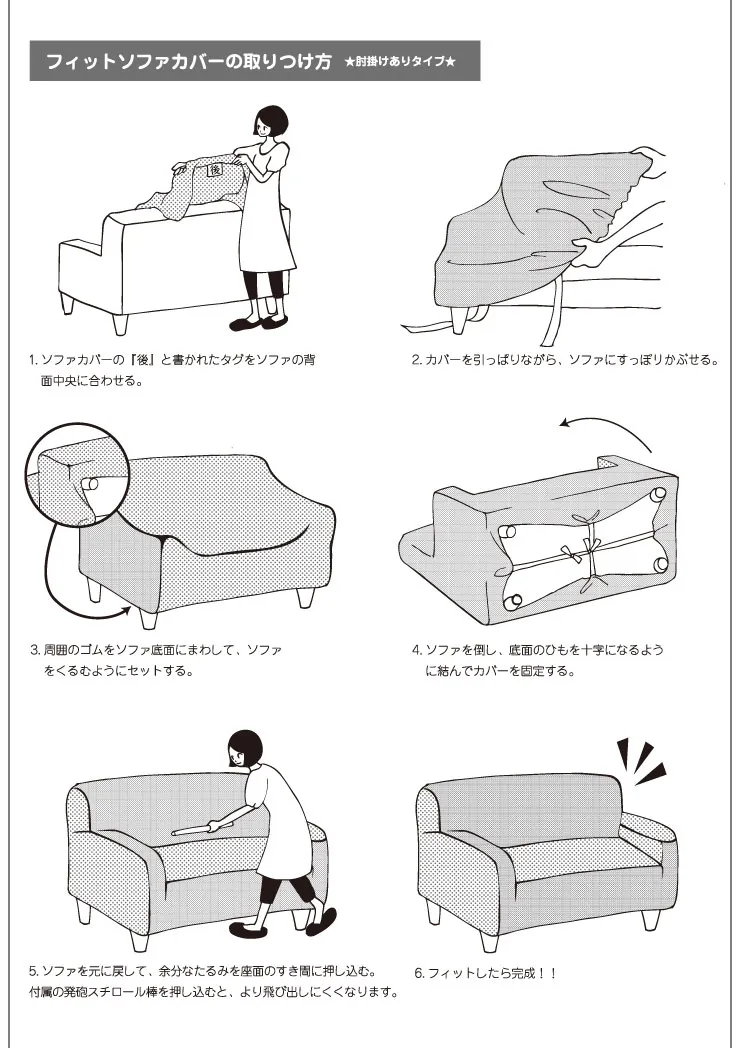 フィットソファカバーの取りつけ方 ★肘掛けありタイプ★

後

1. ソファカバーの『後』と書かれたタグをソファの背面中央に合わせる。

2. カバーを引っぱりながら、ソファにすっぽりかぶせる。

3. 周囲のゴムをソファ底面にまわして、ソファをくるむようにセットする。

4. ソファを倒し、底面のひもを十字になるように結んでカバーを固定する。

5. ソファを元に戻して、余分なたるみを座面のすき間に押し込む。付属の発砲スチロール棒を押し込むと、より飛び出しにくくなります。

6. フィットしたら完成！！