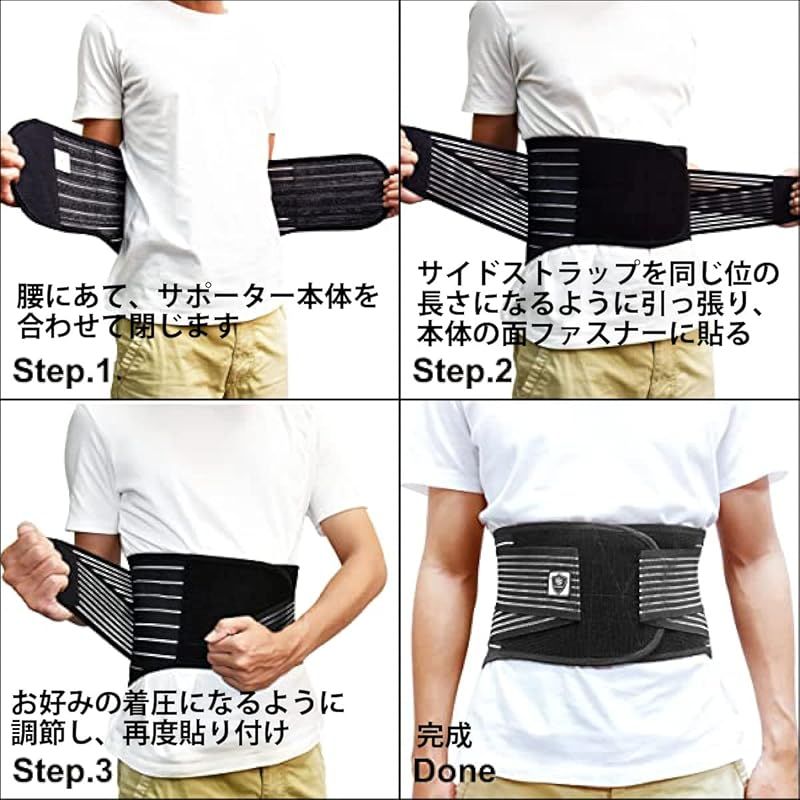 腰にあて、サポーター本体を合わせて閉じます

Step.1.

サイドストラップを同じ位の長さになるように引っ張り、本体の面ファスナーに貼る

Step.2

お好みの着圧になるように調節し、再度貼り付け

Step.3

完成

Done