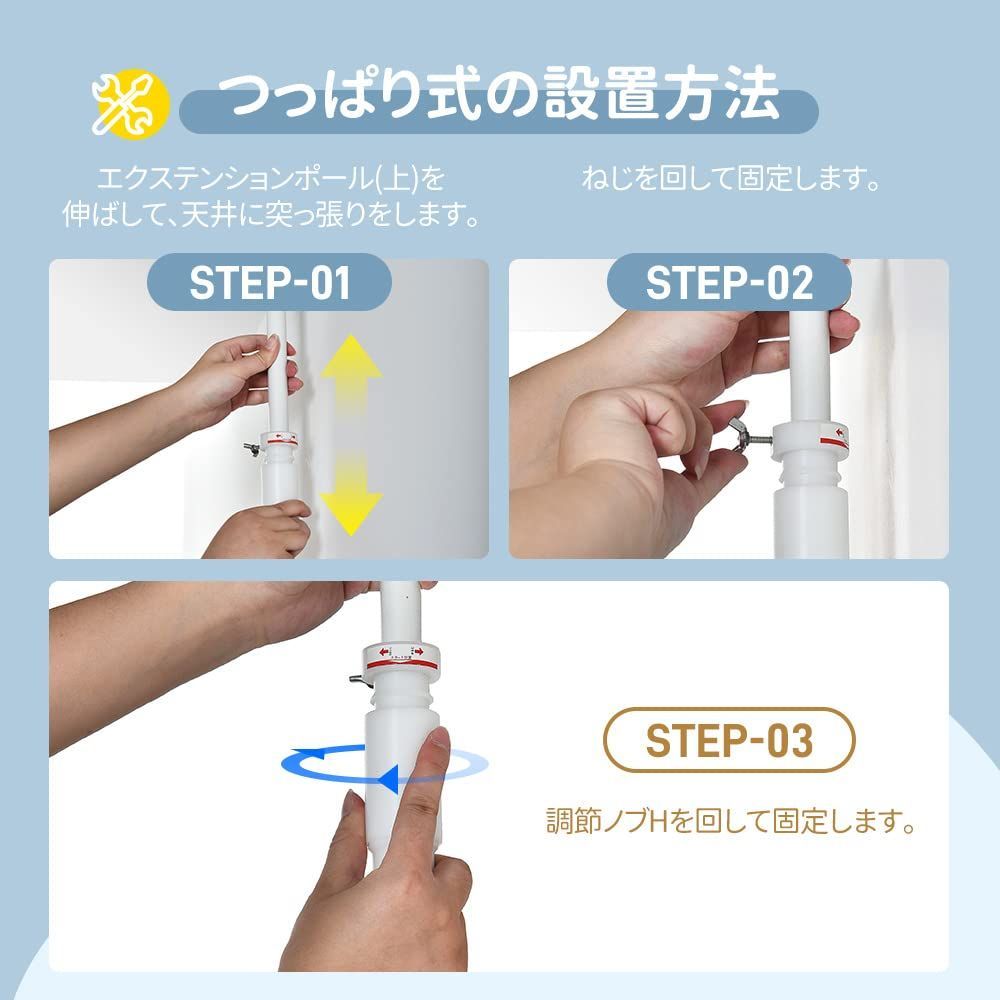 つっぱり式の設置方法

エクステンションポール(上)を伸ばして、天井に突っ張りをします。

ねじを回して固定します。

STEP-01

STEP-02

STEP-03

調節ノブHを回して固定します。