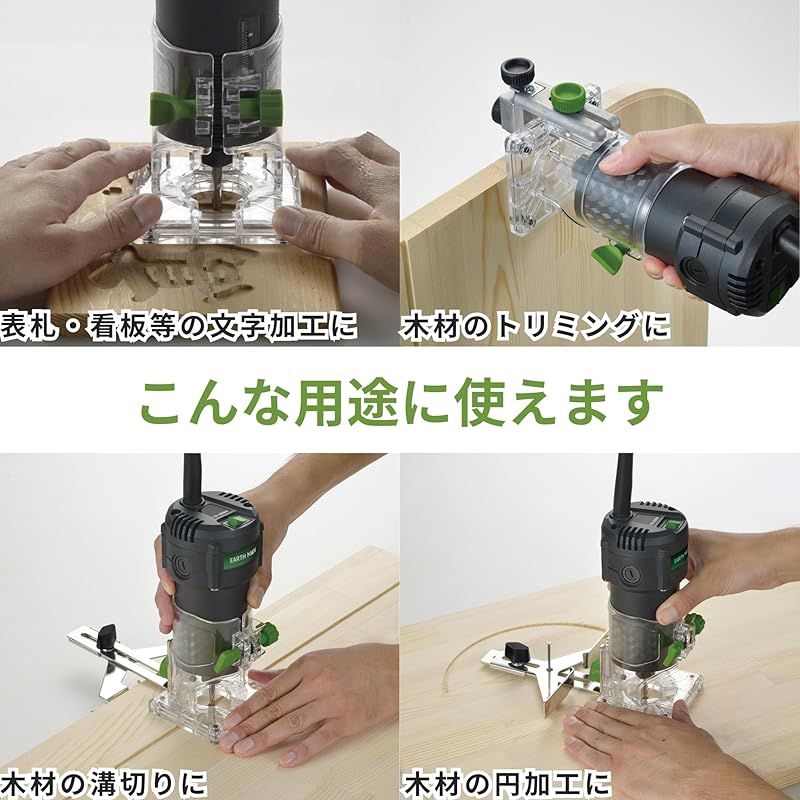 表札・看板等の文字加工に

木材のトリミングに

こんな用途に使えます

EARTH MAN

木材の溝切りに

木材の円加工に