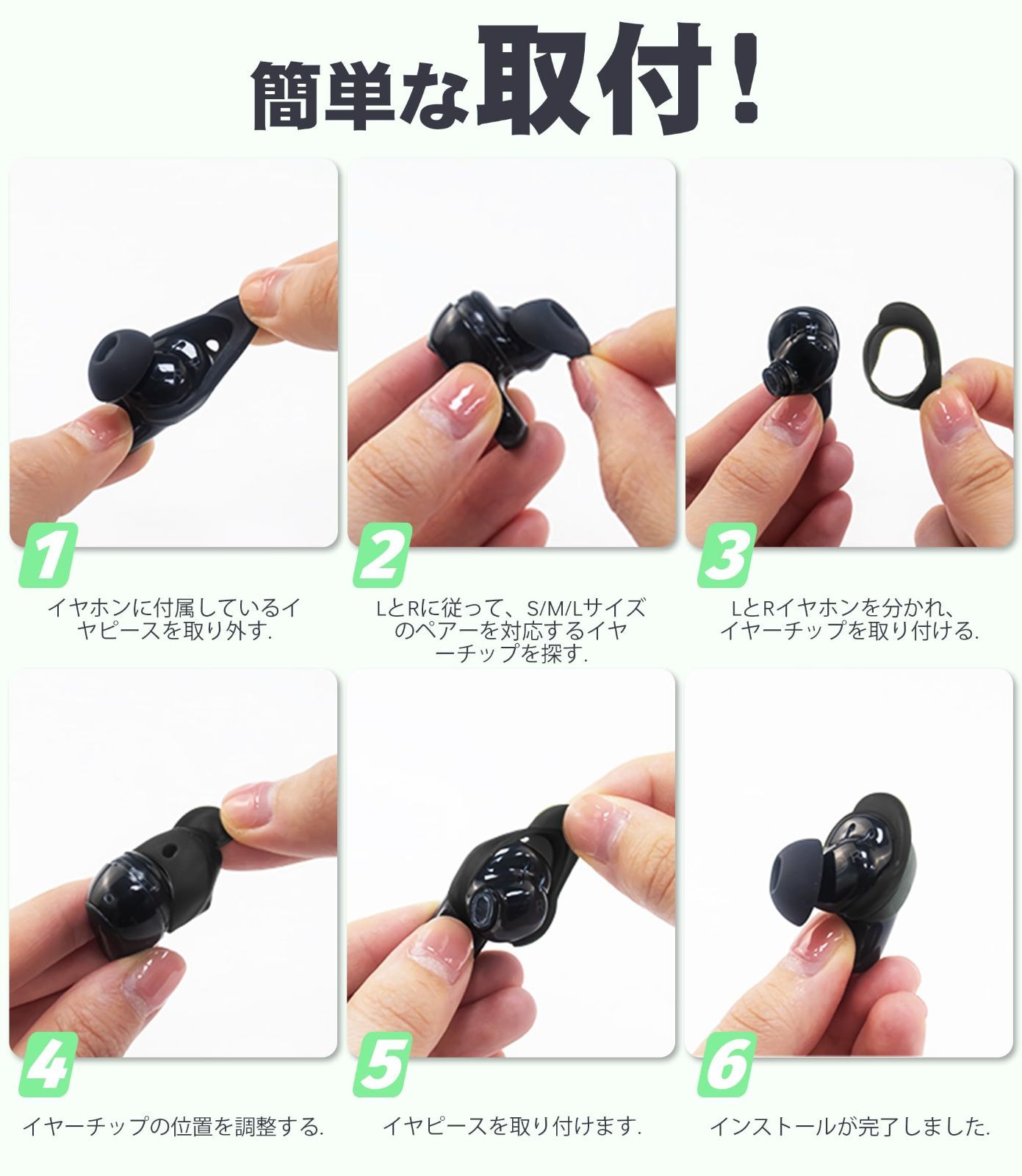 簡単な取付!

1
イヤホンに付属しているイヤピースを取り外す.

2
LとRに従って、S/M/Lサイズのペアーを対応するイヤーチップを探す.

3
LとRイヤホンを分かれ、イヤーチップを取り付ける.

4
イヤーチップの位置を調整する.

5
イヤピースを取り付けます.

6
インストールが完了しました.