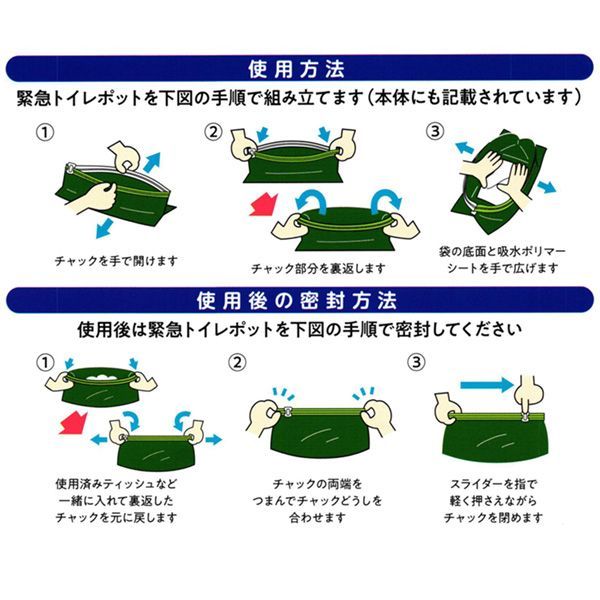 使用方法

緊急トイレポットを下図の手順で組み立てます（本体にも記載されています）

①

チャックを手で開けます

②

チャック部分を裏返します

③

袋の底面と吸水ポリマーシートを手で広げます

使用後の密封方法

使用後は緊急トイレポットを下図の手順で密封してください

①

使用済みティッシュなど一緒に入れて裏返したチャックを元に戻します

②

チャックの両端をつまんでチャックどうしを合わせます

③

スライダーを指で軽く押さえながらチャックを閉めます