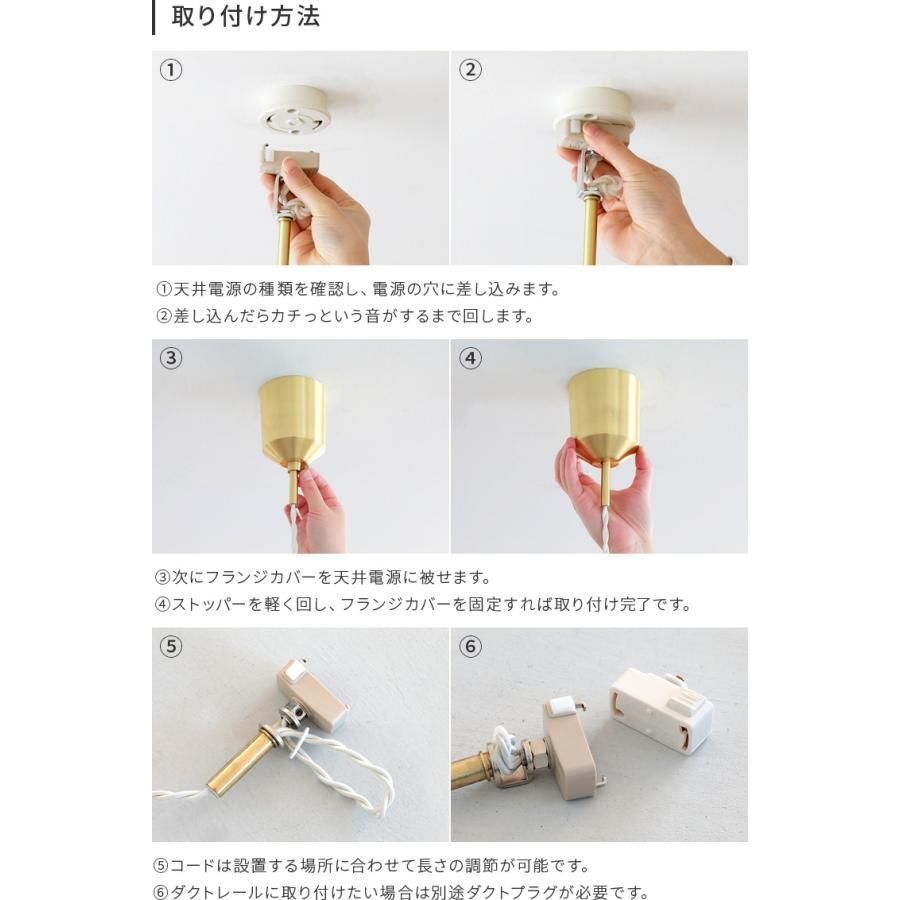 取り付け方法

①

②

①天井電源の種類を確認し、電源の穴に差し込みます。
②差し込んだらカチっという音がするまで回します。

③

④

③次にフランジカバーを天井電源に被せます。
④ストッパーを軽く回し、フランジカバーを固定すれば取り付け完了です。

⑤

⑥

⑤コードは設置する場所に合わせて長さの調節が可能です。
⑥ダクトレールに取り付けたい場合は別途ダクトプラグが必要です。