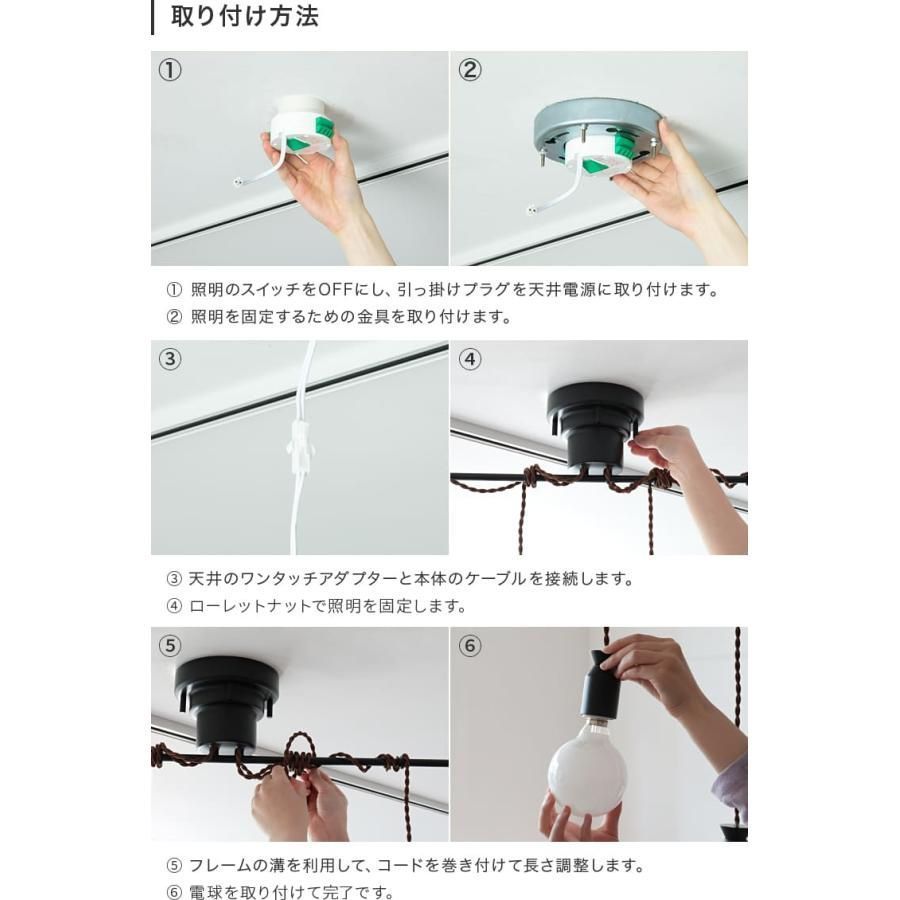 取り付け方法

①

②

① 照明のスイッチをOFFにし、引っ掛けプラグを天井電源に取り付けます。
② 照明を固定するための金具を取り付けます。

③

④

③ 天井のワンタッチアダプターと本体のケーブルを接続します。
④ ローレットナットで照明を固定します。

⑤

⑥

⑤ フレームの溝を利用して、コードを巻き付けて長さ調整します。
⑥ 電球を取り付けて完了です。