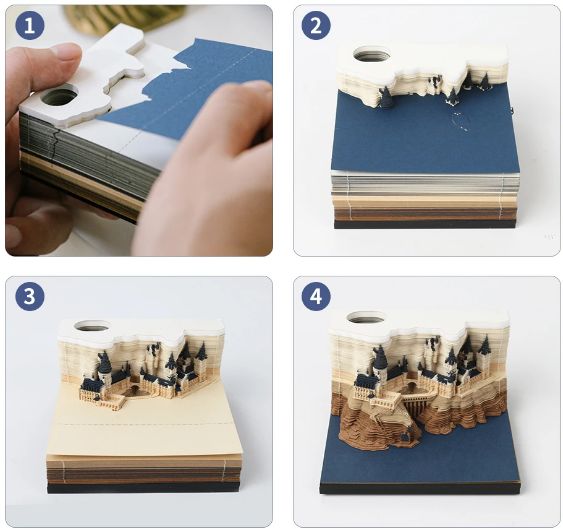 1

2

3

4