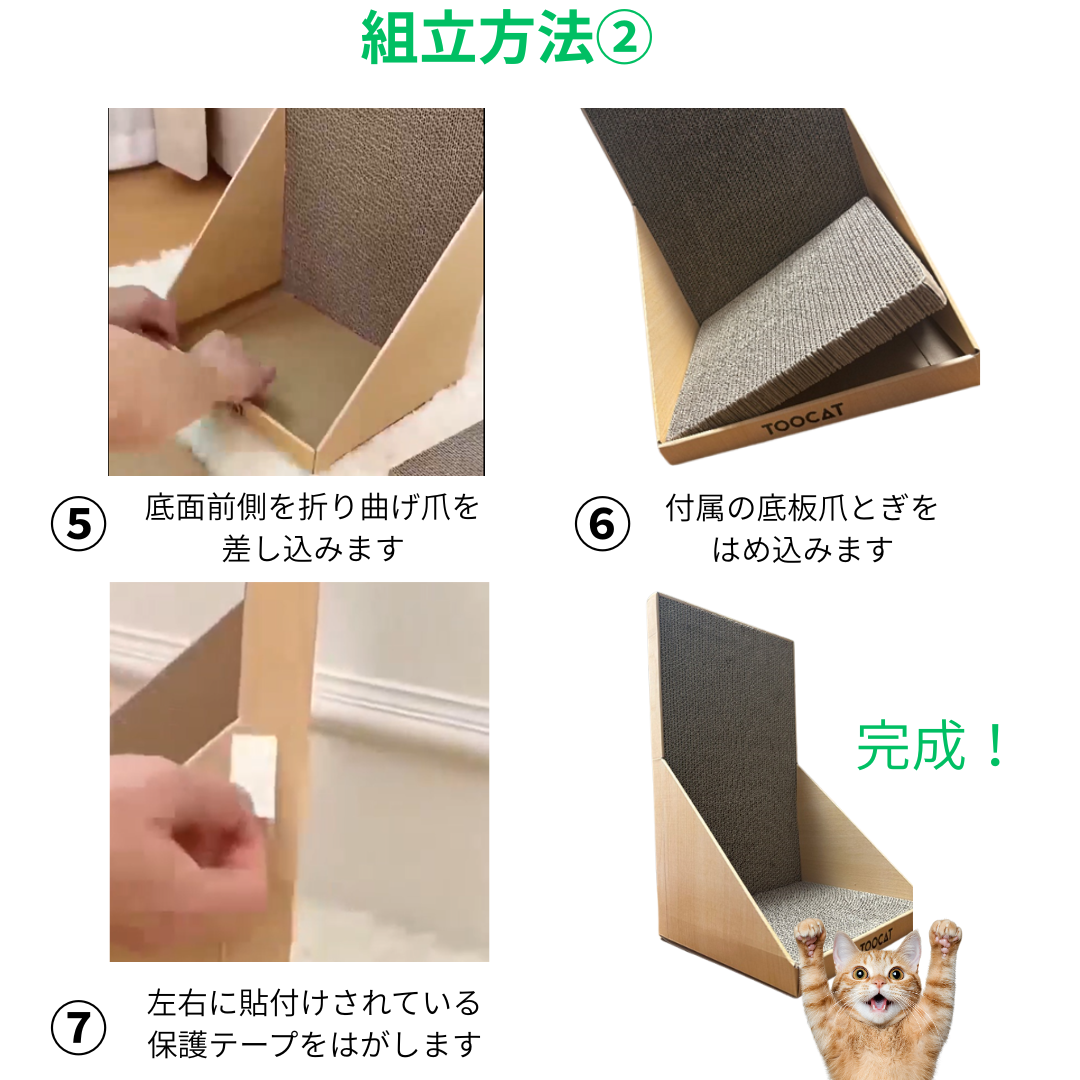 組立方法②

TOOCAT

⑤ 底面前側を折り曲げ爪を差し込みます

⑥ 付属の底板爪とぎをはめ込みます

完成！

TOOCAT

⑦ 左右に貼付けされている保護テープをはがします