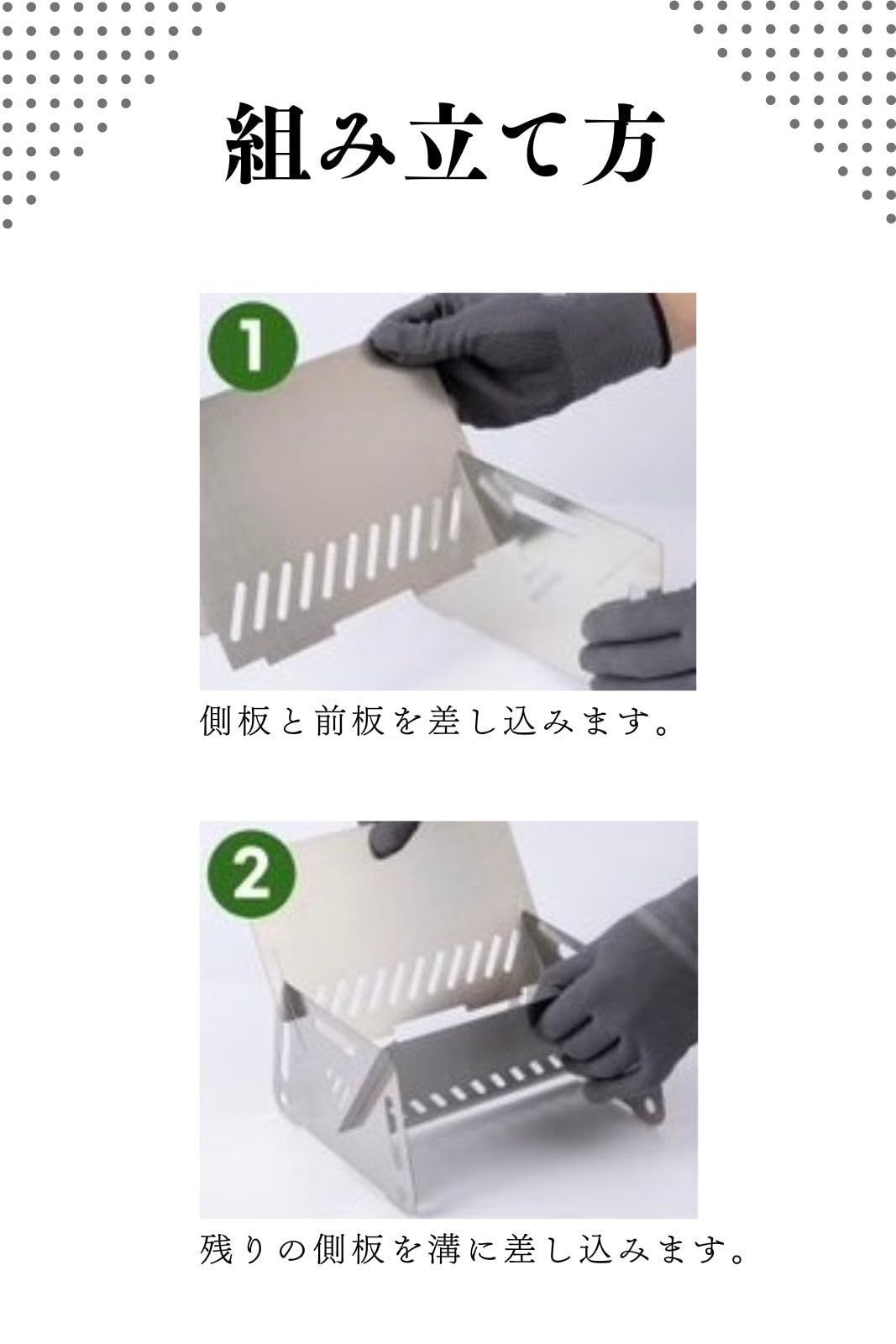 組み立て方

1

側板と前板を差し込みます。

2

残りの側板を溝に差し込みます。