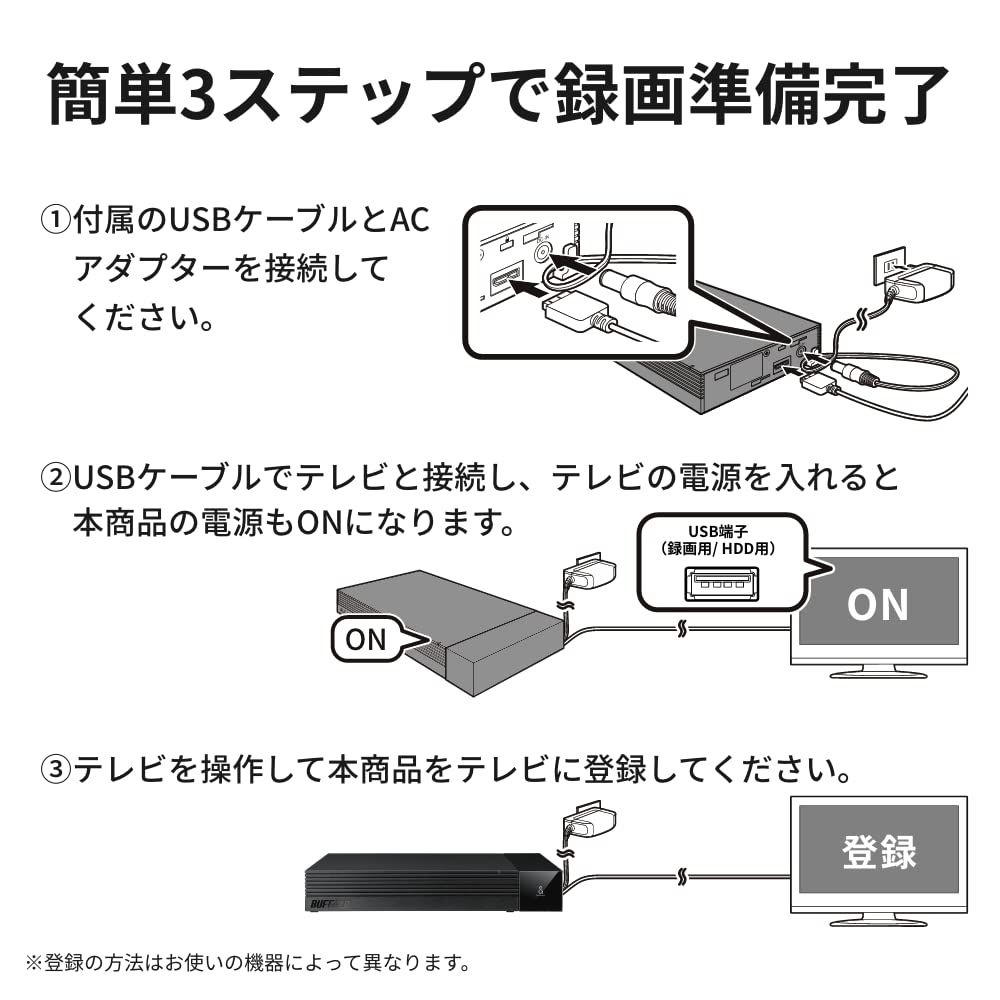 簡単3ステップで録画準備完了

①付属のUSBケーブルとACアダプターを接続してください。

②USBケーブルでテレビと接続し、テレビの電源を入れると本商品の電源もONになります。

USB端子
(録画用/ HDD用)

ON

ON

③テレビを操作して本商品をテレビに登録してください。

BUFFALO

登録

※登録の方法はお使いの機器によって異なります。