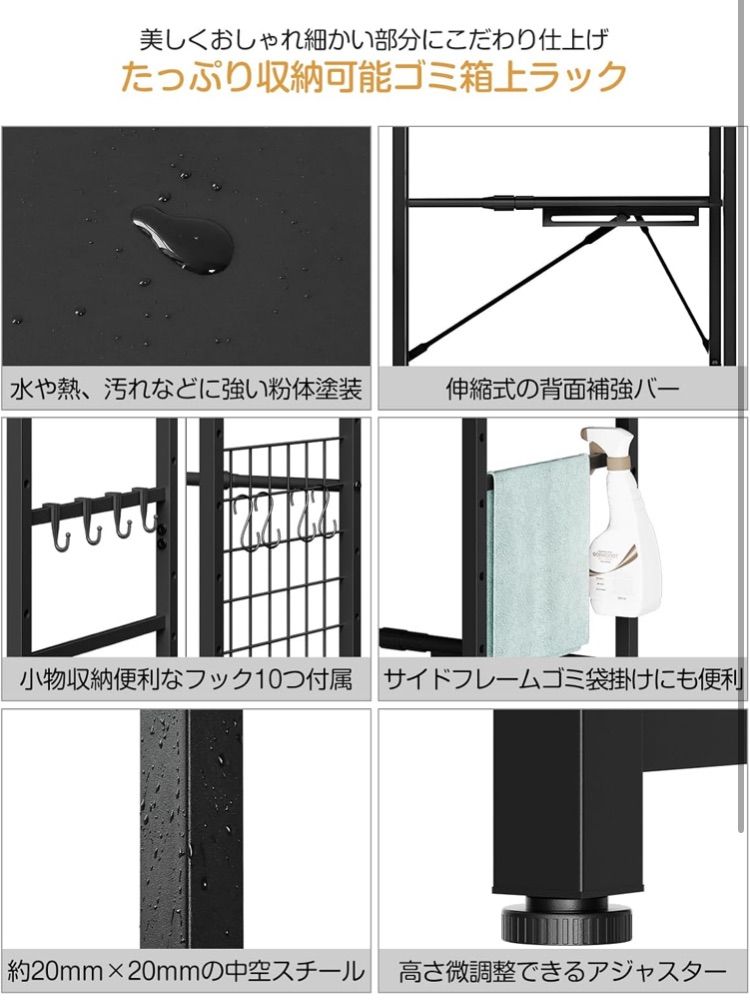 美しくおしゃれ細かい部分にこだわり仕上げ
たっぷり収納可能ゴミ箱上ラック

水や熱、汚れなどに強い粉体塗装

伸縮式の背面補強バー

小物収納便利なフック10つ付属

サイドフレームゴミ袋掛けにも便利

約20mm×20mmの中空スチール

高さ微調整できるアジャスター