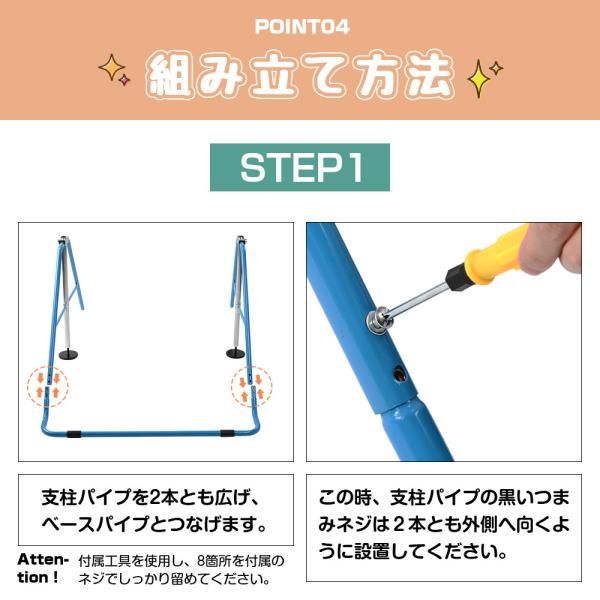 POINT04

組み立て方法

STEP1

支柱パイプを2本とも広げ、ベースパイプとつなげます。

Attention！ 付属工具を使用し、8箇所を付属のネジでしっかり留めてください。

この時、支柱パイプの黒いつまみネジは２本とも外側へ向くように設置してください。