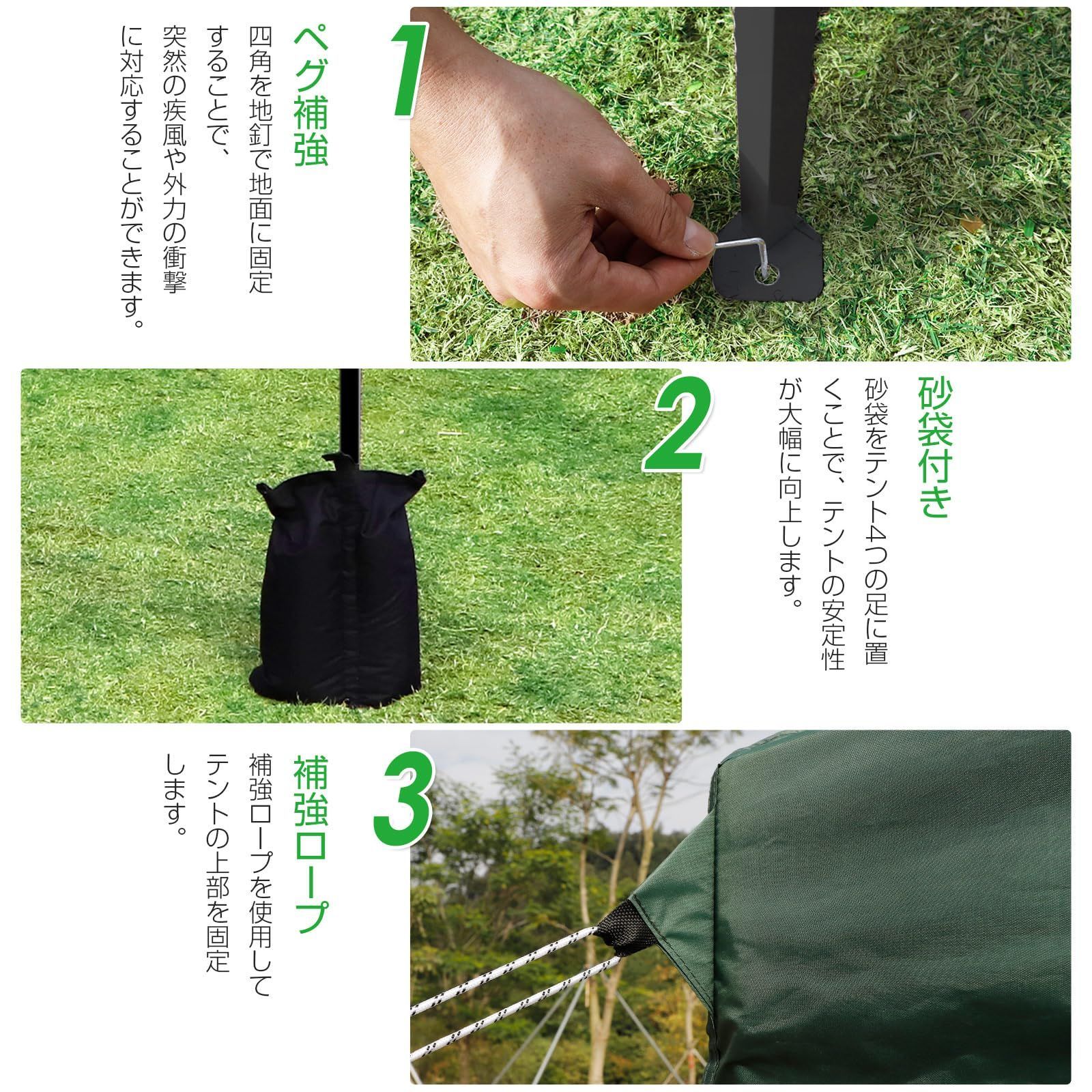 1
ペグ補強
四角を地釘で地面に固定することで、突然の疾風や外力の衝撃に対応することができます。

2
砂袋付き
砂袋をテント4つの足に置くことで、テントの安定性が大幅に向上します。

3
補強ロープ
補強ロープを使用してテントの上部を固定します。