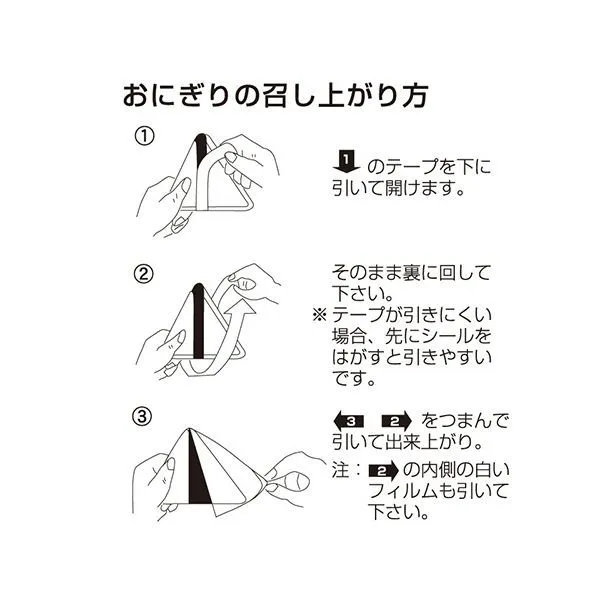 おにぎりの召し上がり方

①

1 のテープを下に引いて開けます。

②

そのまま裏に回して下さい。
※テープが引きにくい場合、先にシールをはがすと引きやすいです。

③

3 2 をつまんで引いて出来上がり。
注：2 の内側の白いフィルムも引いて下さい。